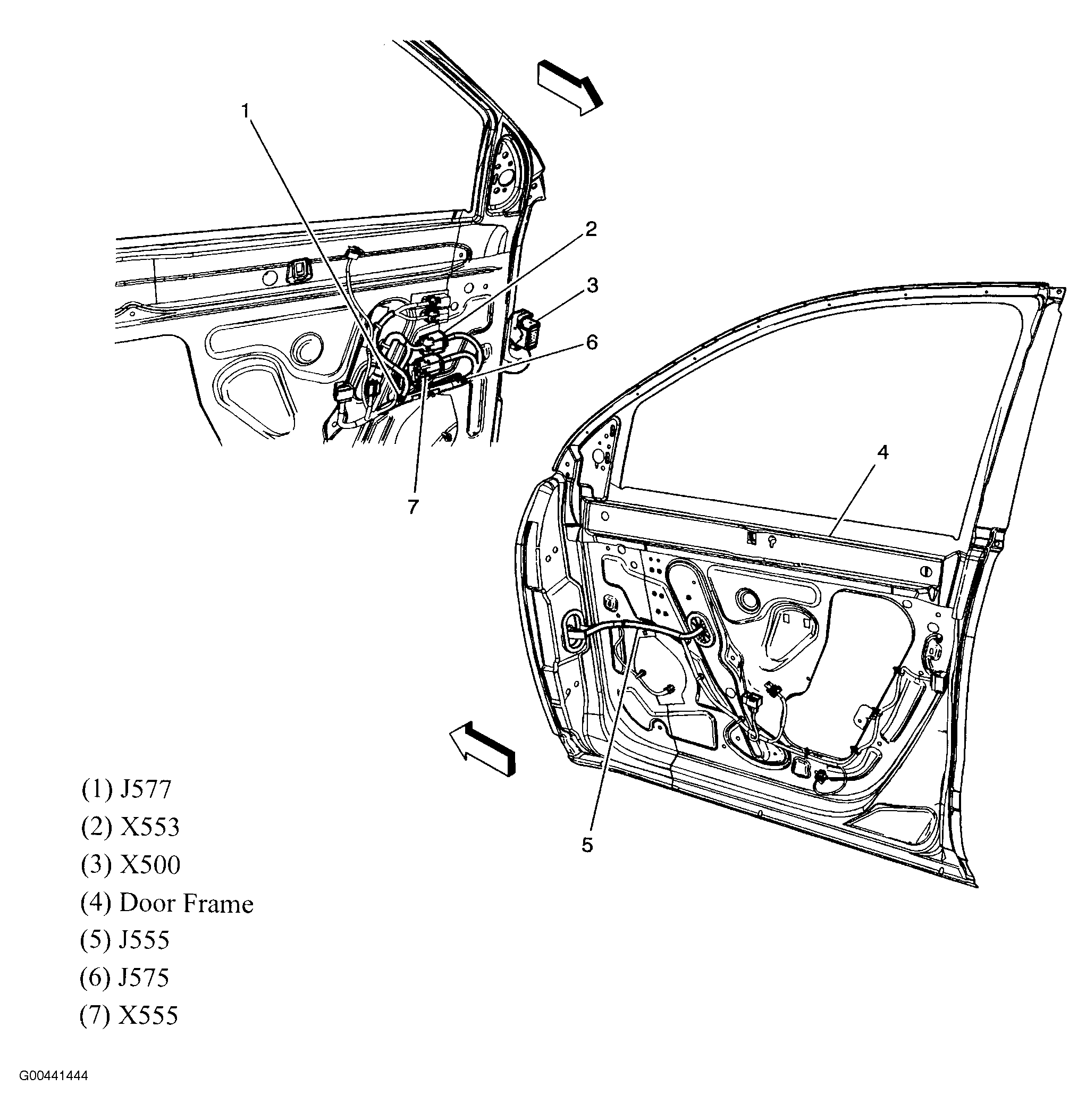 1
2
3
6
7
4
5

(1) J577
(2) X553
(3) X500
(4) Door Frame
(5) J555
(6) J575
(7) X555

G00441444