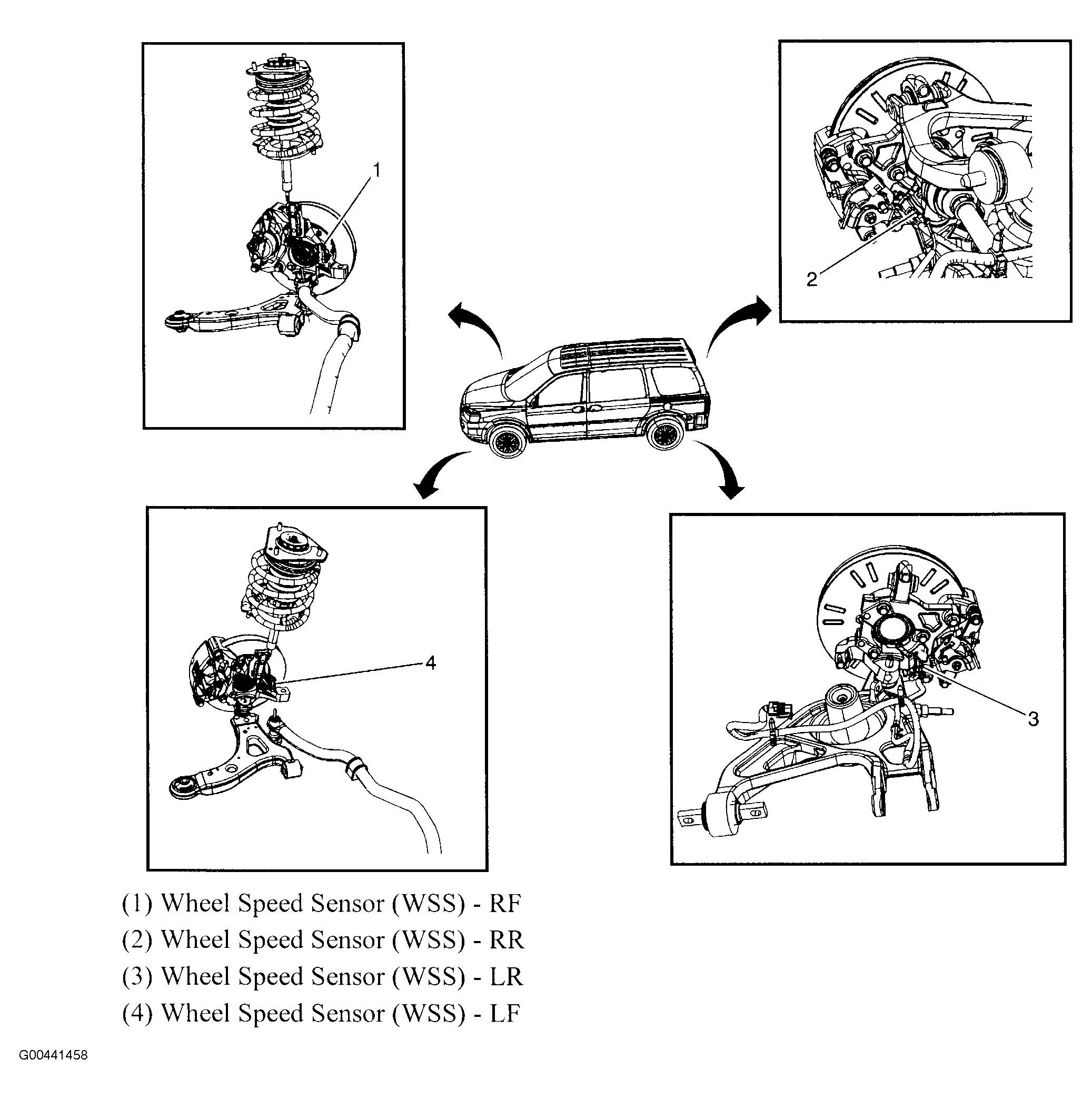 1

2

4

3

(1) Wheel Speed Sensor (WSS) - RF
(2) Wheel Speed Sensor (WSS) - RR
(3) Wheel Speed Sensor (WSS) - LR
(4) Wheel Speed Sensor (WSS) - LF

G00441458