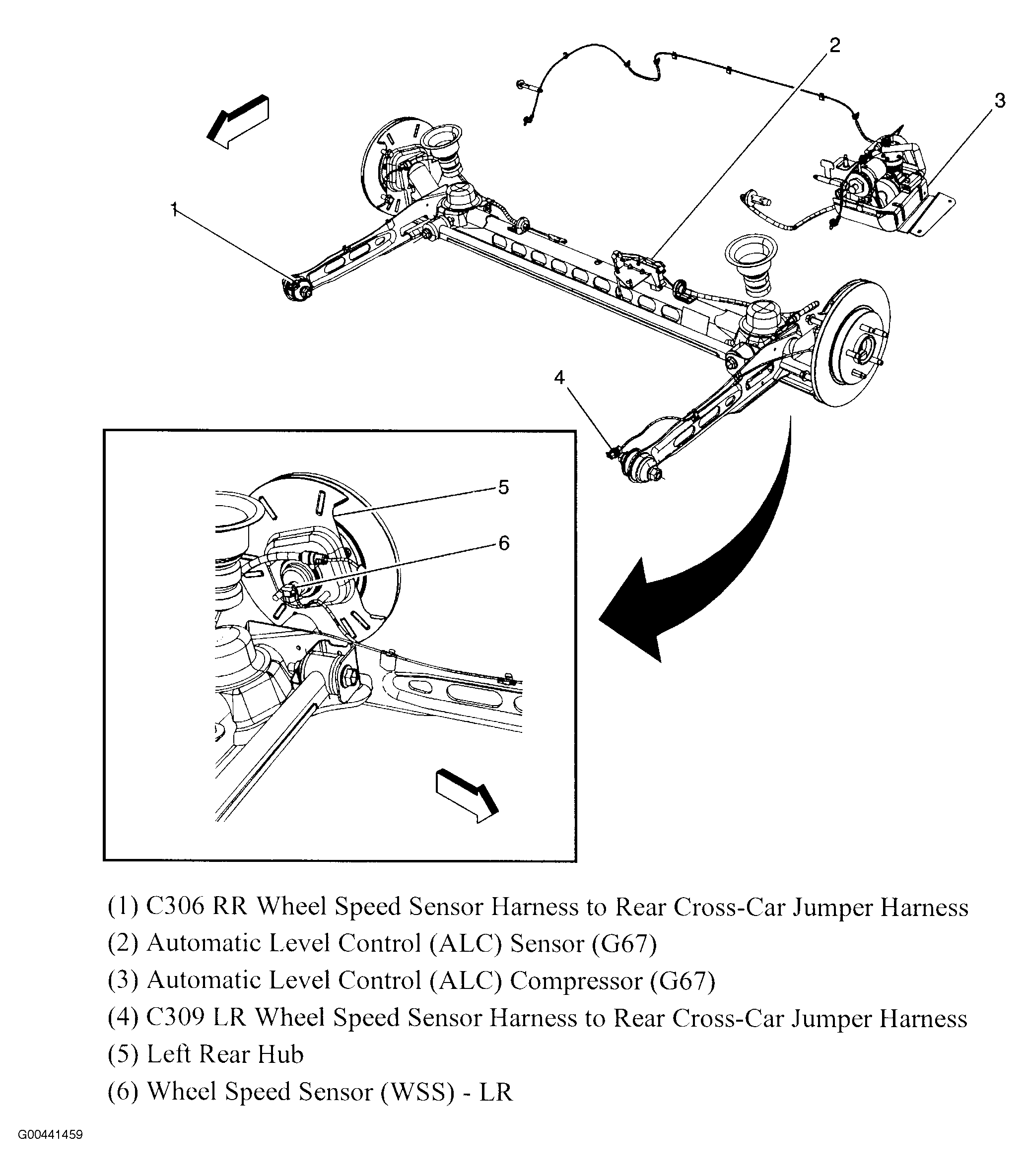 2
3
1
4
5
6

(1) C306 RR Wheel Speed Sensor Harness to Rear Cross-Car Jumper Harness
(2) Automatic Level Control (ALC) Sensor (G67)
(3) Automatic Level Control (ALC) Compressor (G67)
(4) C309 LR Wheel Speed Sensor Harness to Rear Cross-Car Jumper Harness
(5) Left Rear Hub
(6) Wheel Speed Sensor (WSS) - LR

G00441459