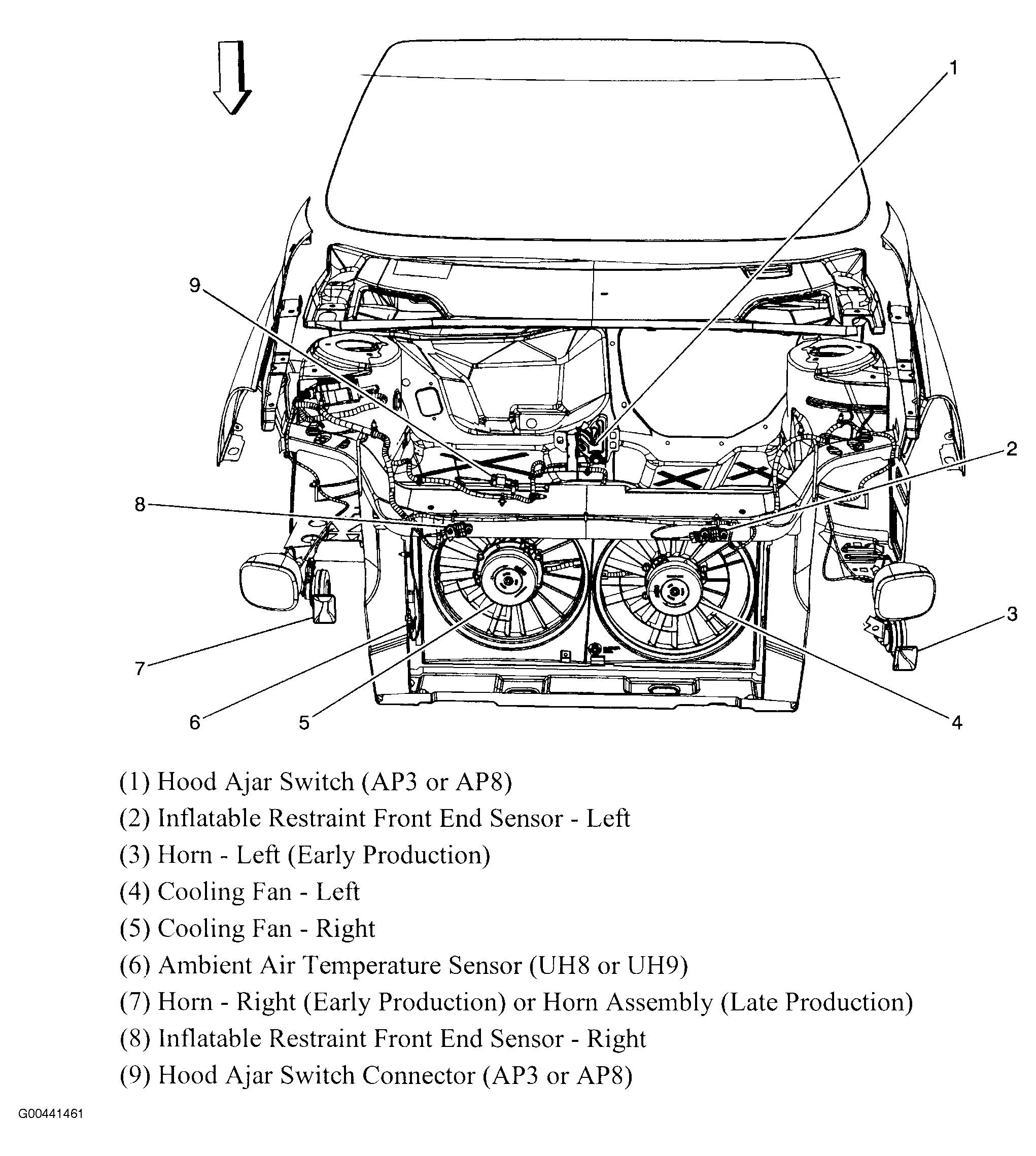 1
9
2
8
3
7
6
5
4

(1) Hood Ajar Switch (AP3 or AP8)
(2) Inflatable Restraint Front End Sensor - Left
(3) Horn - Left (Early Production)
(4) Cooling Fan - Left
(5) Cooling Fan - Right
(6) Ambient Air Temperature Sensor (UH8 or UH9)
(7) Horn - Right (Early Production) or Horn Assembly (Late Production)
(8) Inflatable Restraint Front End Sensor - Right
(9) Hood Ajar Switch Connector (AP3 or AP8)

G00441461