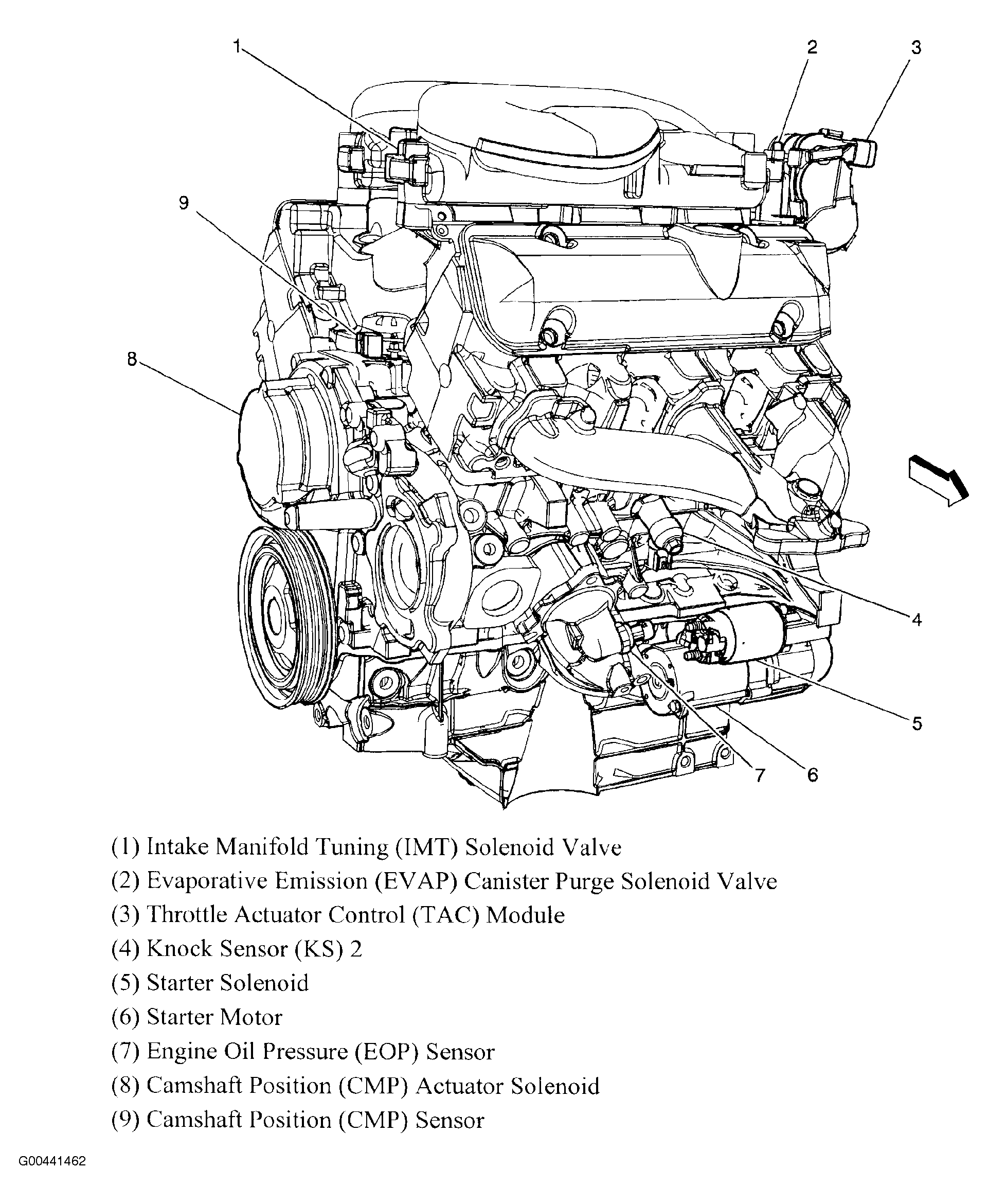 1
2
3
9
8
4
5
7
6

(1) Intake Manifold Tuning (IMT) Solenoid Valve
(2) Evaporative Emission (EVAP) Canister Purge Solenoid Valve
(3) Throttle Actuator Control (TAC) Module
(4) Knock Sensor (KS) 2
(5) Starter Solenoid
(6) Starter Motor
(7) Engine Oil Pressure (EOP) Sensor
(8) Camshaft Position (CMP) Actuator Solenoid
(9) Camshaft Position (CMP) Sensor

G00441462