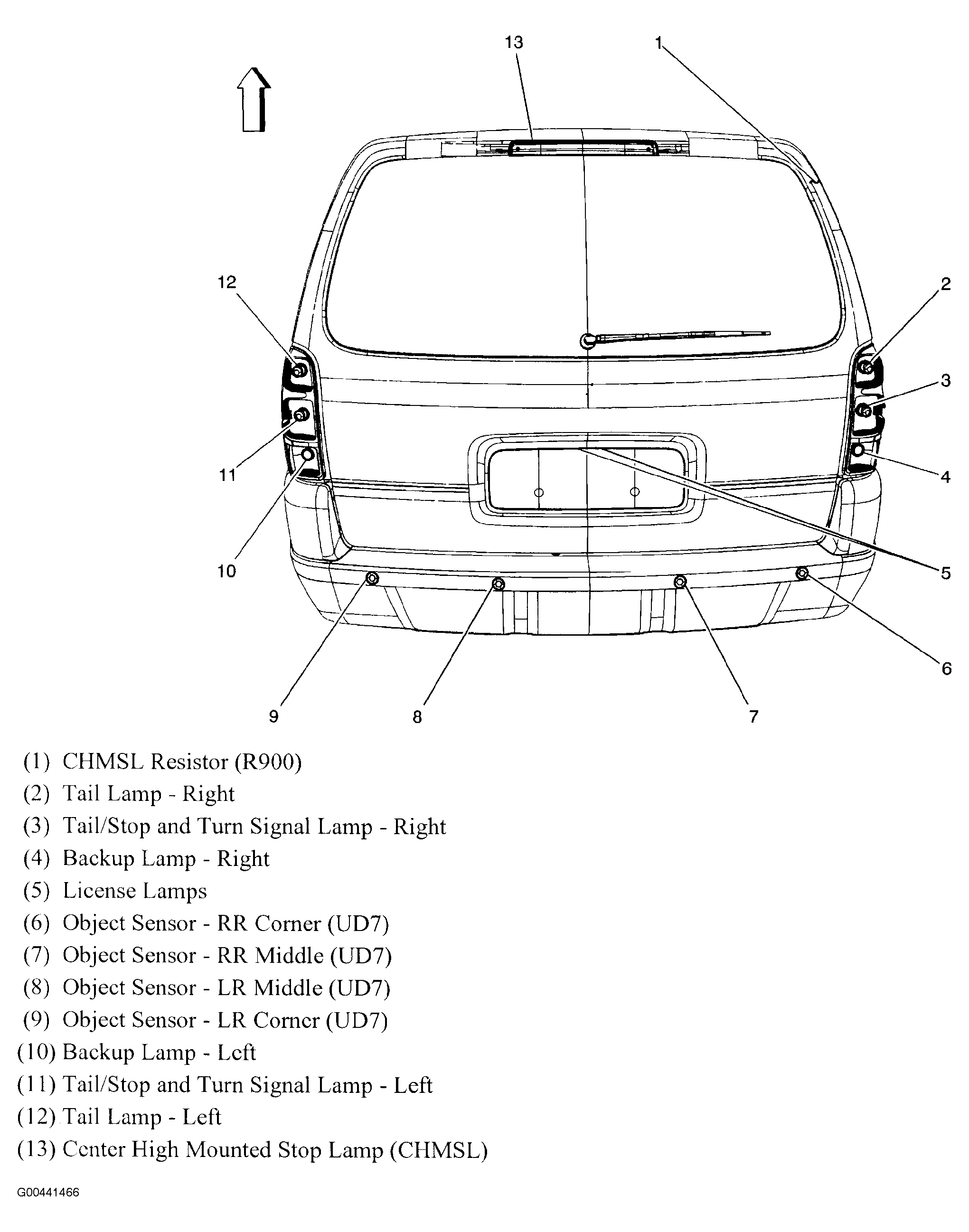 13
1
12
2
3
11
4
10
5
6
9
8
7

(1) CHMSL Resistor (R900)
(2) Tail Lamp - Right
(3) Tail/Stop and Turn Signal Lamp - Right
(4) Backup Lamp - Right
(5) License Lamps
(6) Object Sensor - RR Corner (UD7)
(7) Object Sensor - RR Middle (UD7)
(8) Object Sensor - LR Middle (UD7)
(9) Object Sensor - LR Corner (UD7)
(10) Backup Lamp - Left
(11) Tail/Stop and Turn Signal Lamp - Left
(12) Tail Lamp - Left
(13) Center High Mounted Stop Lamp (CHMSL)

G00441466