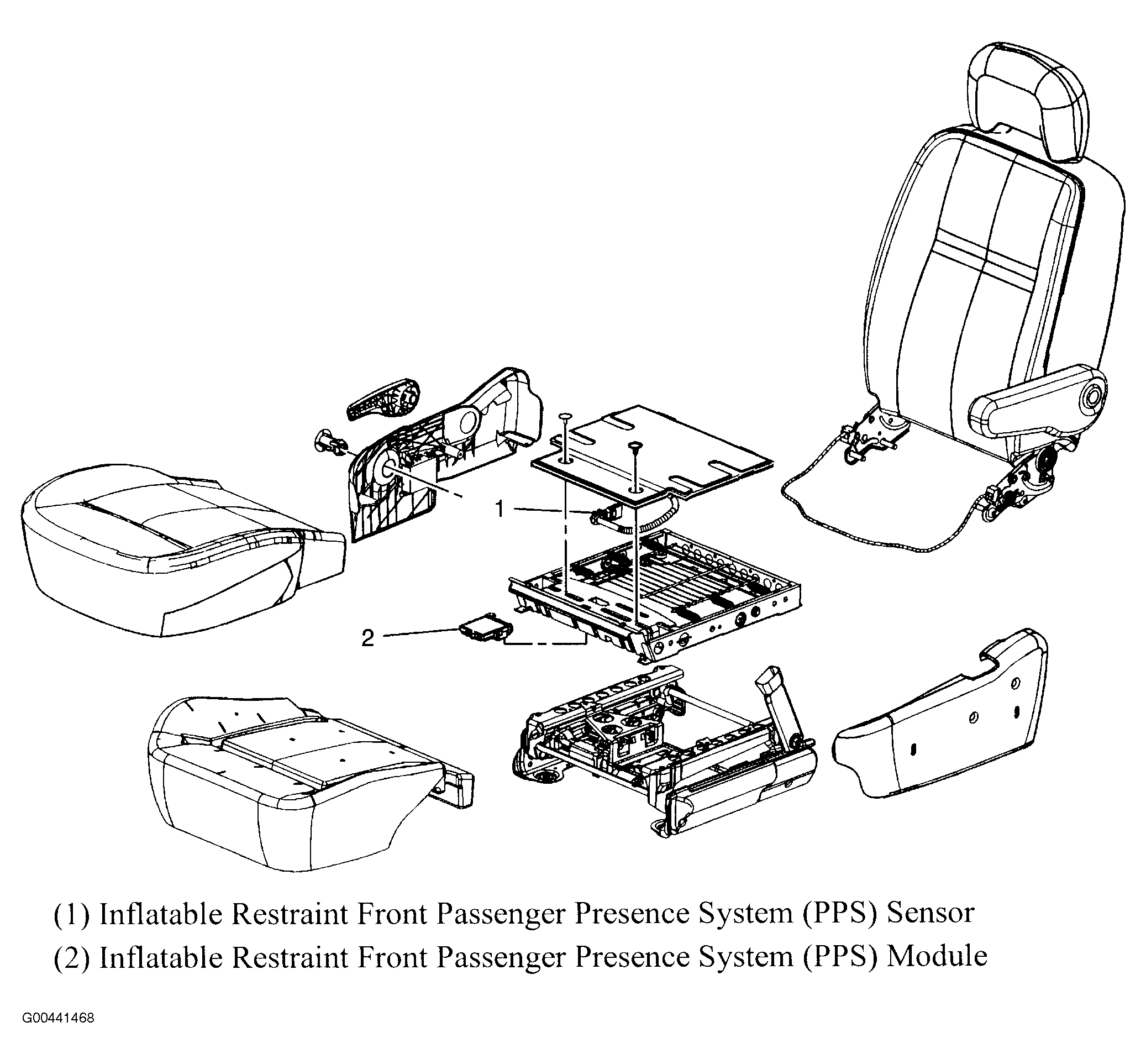 1

2

(1) Inflatable Restraint Front Passenger Presence System (PPS) Sensor
(2) Inflatable Restraint Front Passenger Presence System (PPS) Module

G00441468