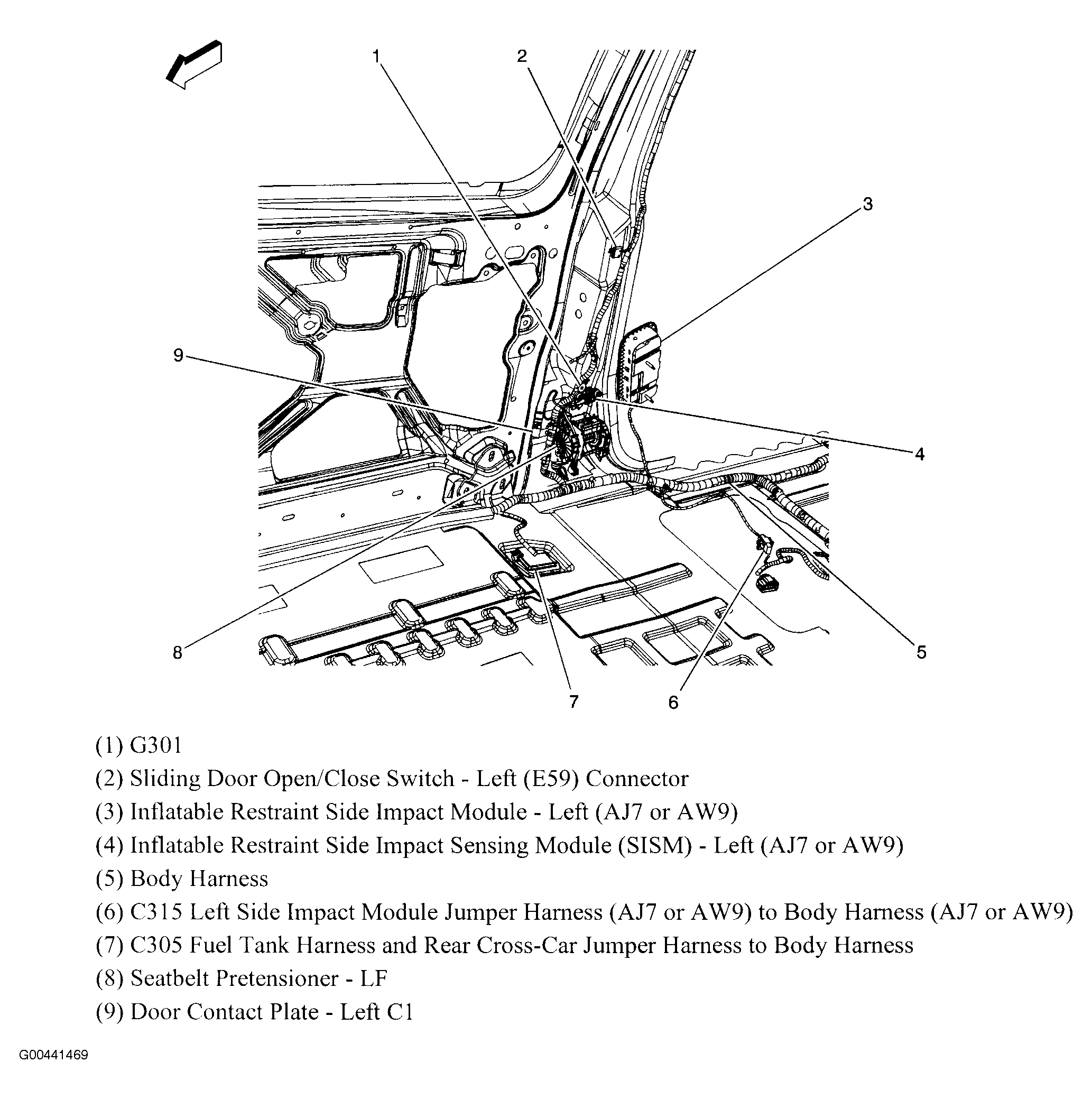 1
2
3
9
4
8
5
7
6

(1) G301
(2) Sliding Door Open/Close Switch - Left (E59) Connector
(3) Inflatable Restraint Side Impact Module - Left (AJ7 or AW9)
(4) Inflatable Restraint Side Impact Sensing Module (SISM) - Left (AJ7 or AW9)
(5) Body Harness
(6) C315 Left Side Impact Module Jumper Harness (AJ7 or AW9) to Body Harness (AJ7 or AW9)
(7) C305 Fuel Tank Harness and Rear Cross-Car Jumper Harness to Body Harness
(8) Seatbelt Pretensioner - LF
(9) Door Contact Plate - Left C1

G00441469