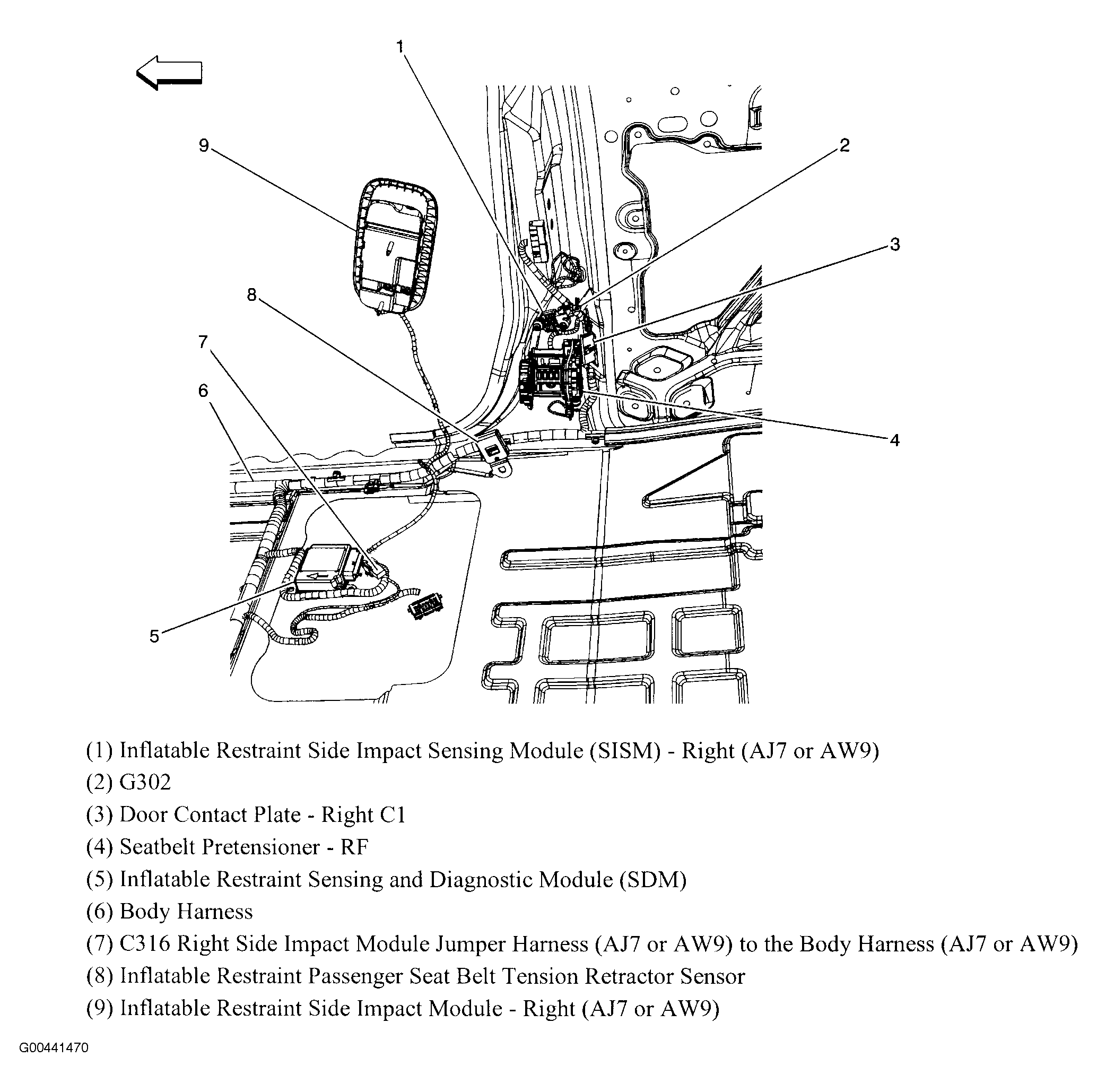 1
9
2
3
8
7
6
4
5

(1) Inflatable Restraint Side Impact Sensing Module (SISM) - Right (AJ7 or AW9)
(2) G302
(3) Door Contact Plate - Right C1
(4) Seatbelt Pretensioner - RF
(5) Inflatable Restraint Sensing and Diagnostic Module (SDM)
(6) Body Harness
(7) C316 Right Side Impact Module Jumper Harness (AJ7 or AW9) to the Body Harness (AJ7 or AW9)
(8) Inflatable Restraint Passenger Seat Belt Tension Retractor Sensor
(9) Inflatable Restraint Side Impact Module - Right (AJ7 or AW9)

G00441470