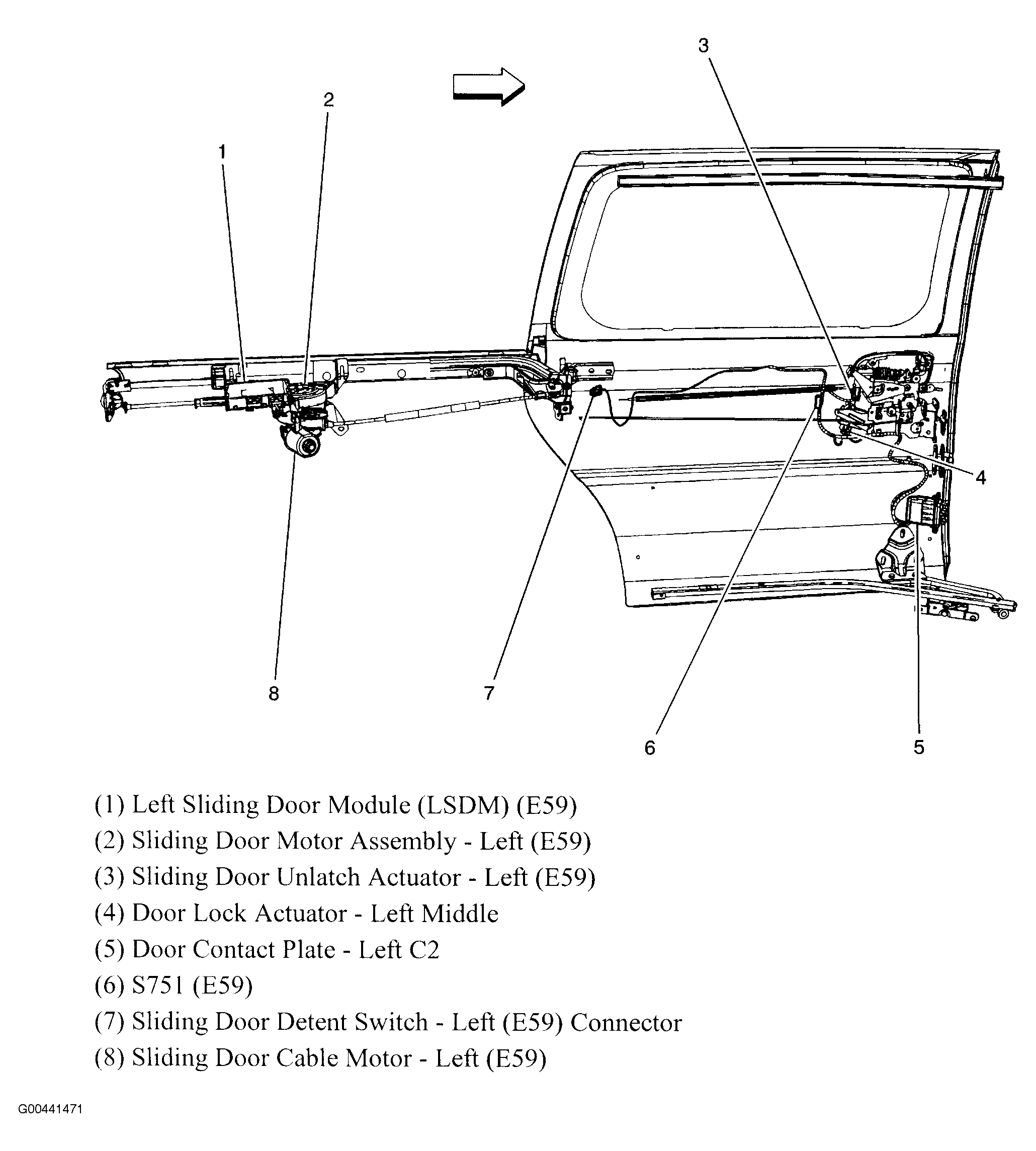 3

2

1

4

8

7

6

5

(1) Left Sliding Door Module (LSDM) (E59)
(2) Sliding Door Motor Assembly - Left (E59)
(3) Sliding Door Unlatch Actuator - Left (E59)
(4) Door Lock Actuator - Left Middle
(5) Door Contact Plate - Left C2
(6) S751 (E59)
(7) Sliding Door Detent Switch - Left (E59) Connector
(8) Sliding Door Cable Motor - Left (E59)

G00441471