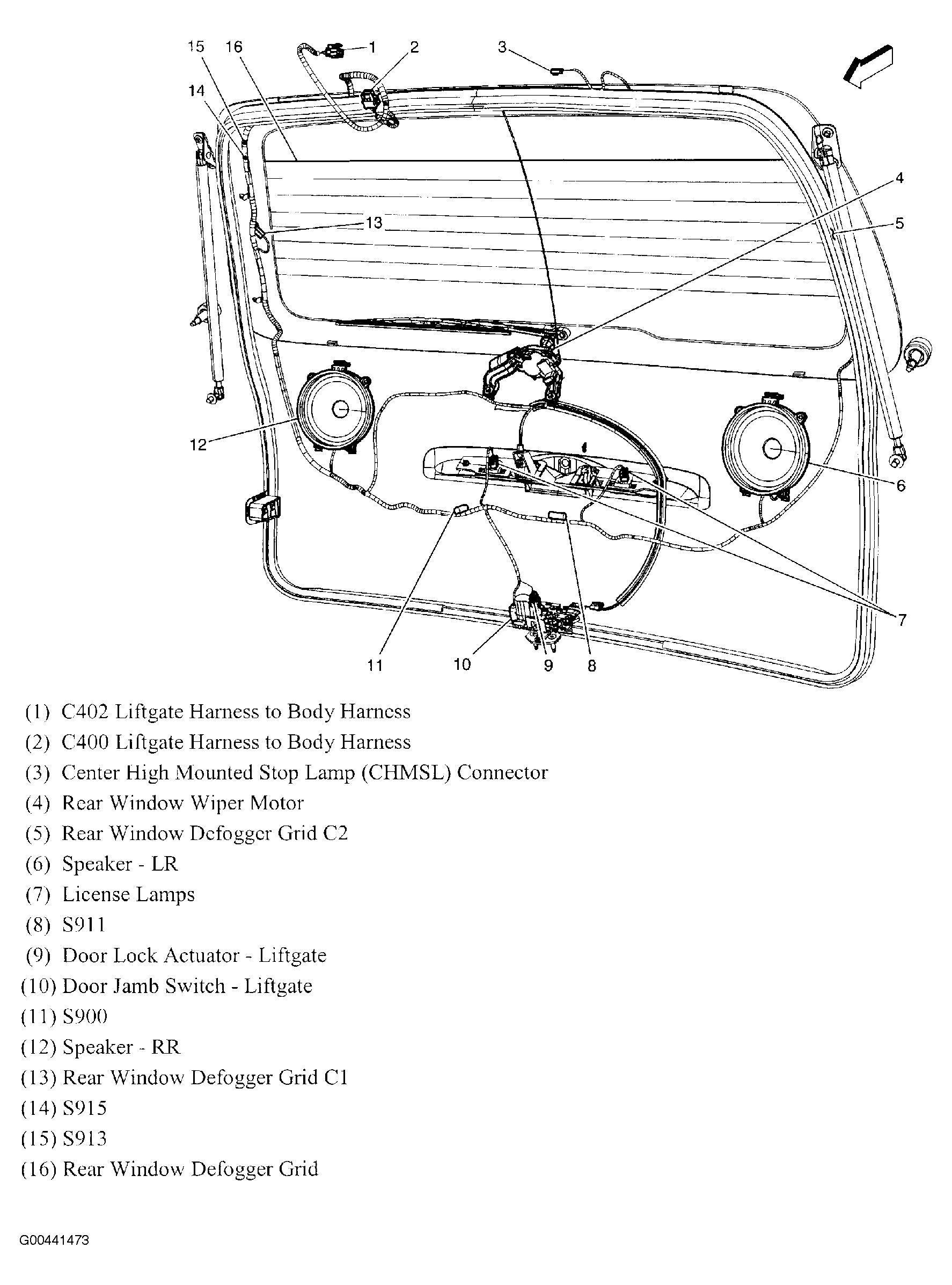 15 16 1 2 3 14 4 13 5 12 6 7 11 10 9 8

(1) C402 Liftgate Harness to Body Harness
(2) C400 Liftgate Harness to Body Harness
(3) Center High Mounted Stop Lamp (CHMSL) Connector
(4) Rear Window Wiper Motor
(5) Rear Window Defogger Grid C2
(6) Speaker - LR
(7) License Lamps
(8) S911
(9) Door Lock Actuator - Liftgate
(10) Door Jamb Switch - Liftgate
(11) S900
(12) Speaker - RR
(13) Rear Window Defogger Grid C1
(14) S915
(15) S913
(16) Rear Window Defogger Grid

G00441473