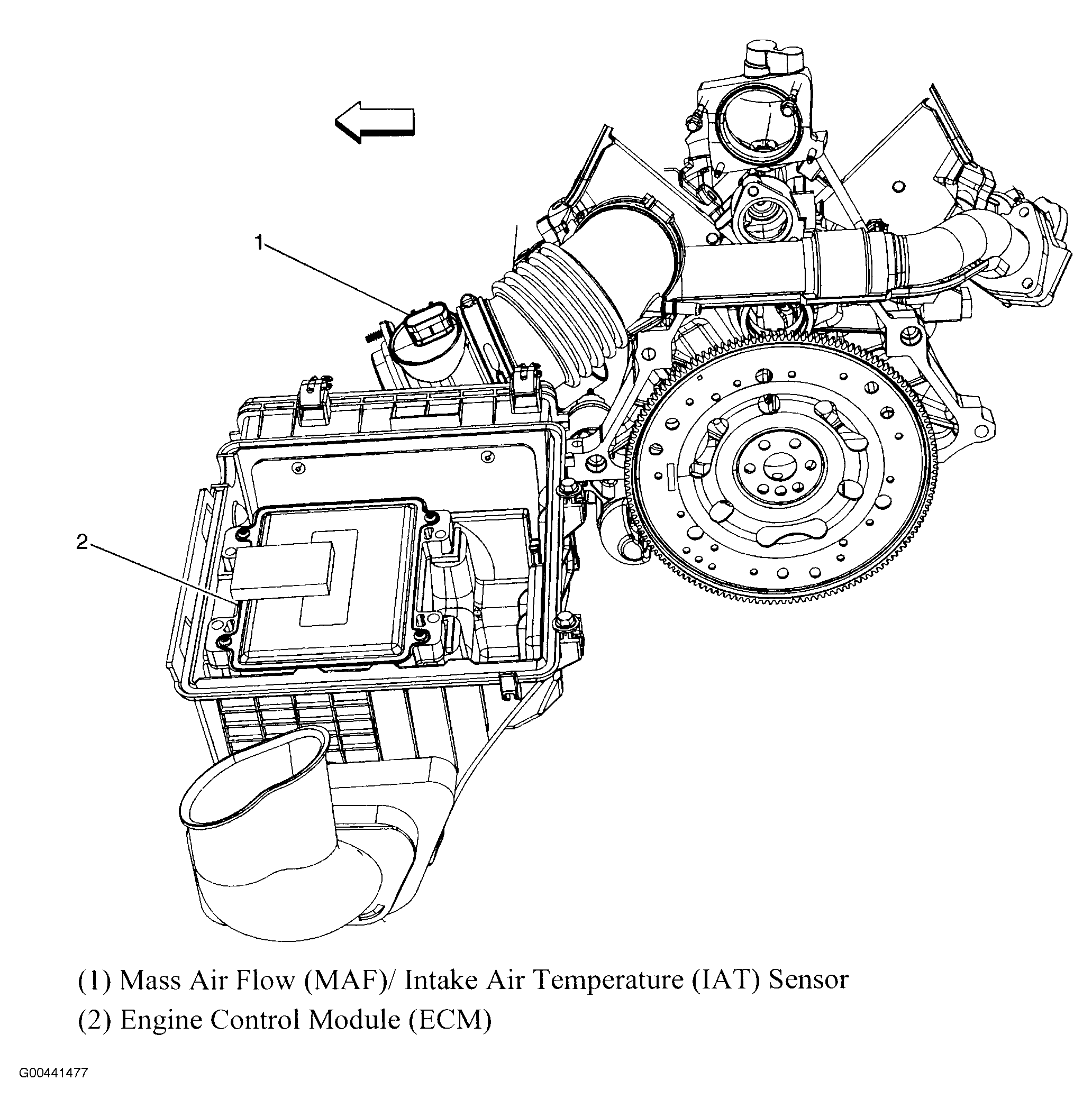 1

2

(1) Mass Air Flow (MAF)/ Intake Air Temperature (IAT) Sensor
(2) Engine Control Module (ECM)

G00441477