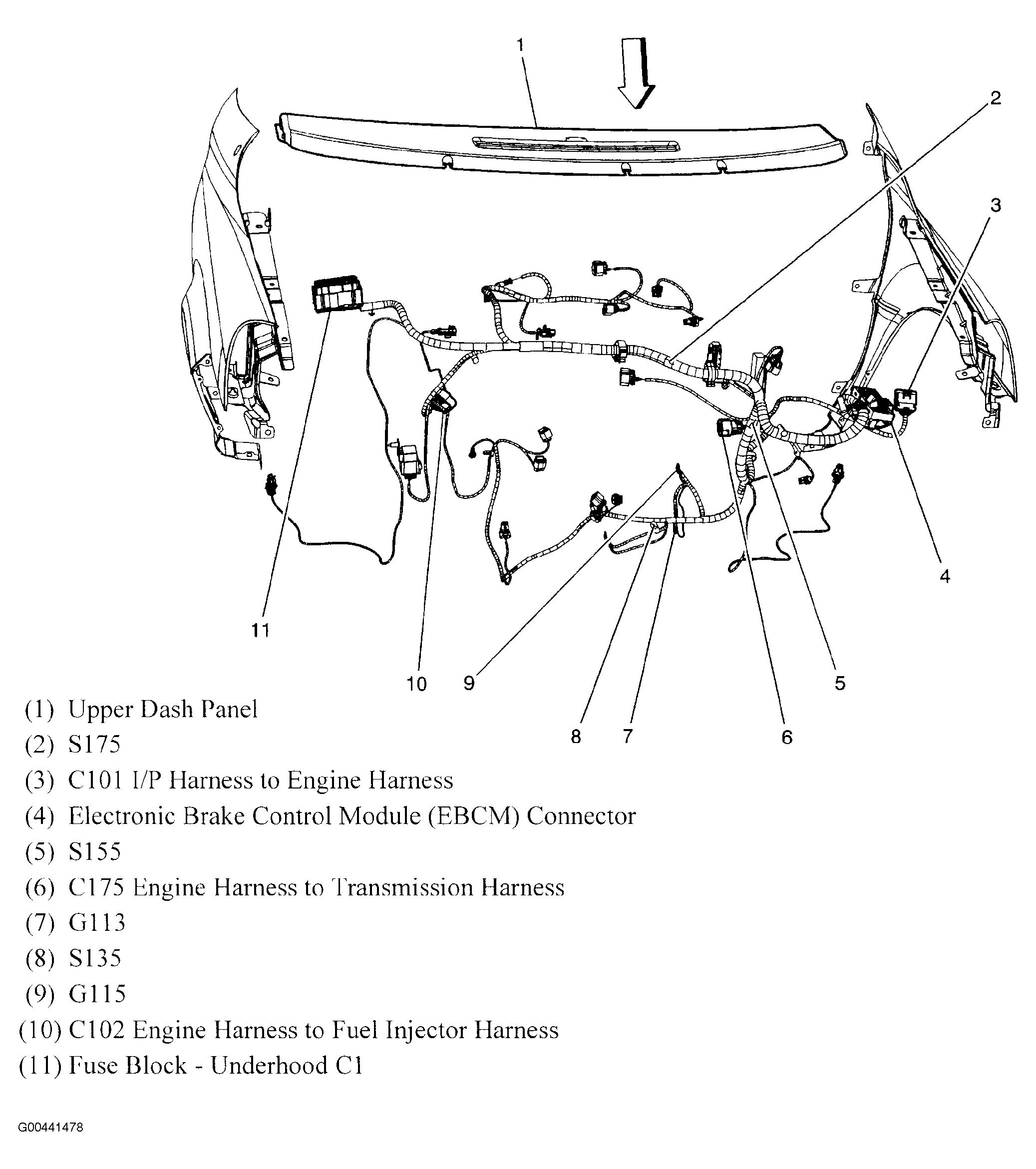 1
2
3
4
5
6
7
8
9
10
11

(1) Upper Dash Panel
(2) S175
(3) C101 I/P Harness to Engine Harness
(4) Electronic Brake Control Module (EBCM) Connector
(5) S155
(6) C175 Engine Harness to Transmission Harness
(7) G113
(8) S135
(9) G115
(10) C102 Engine Harness to Fuel Injector Harness
(11) Fuse Block - Underhood C1

G00441478