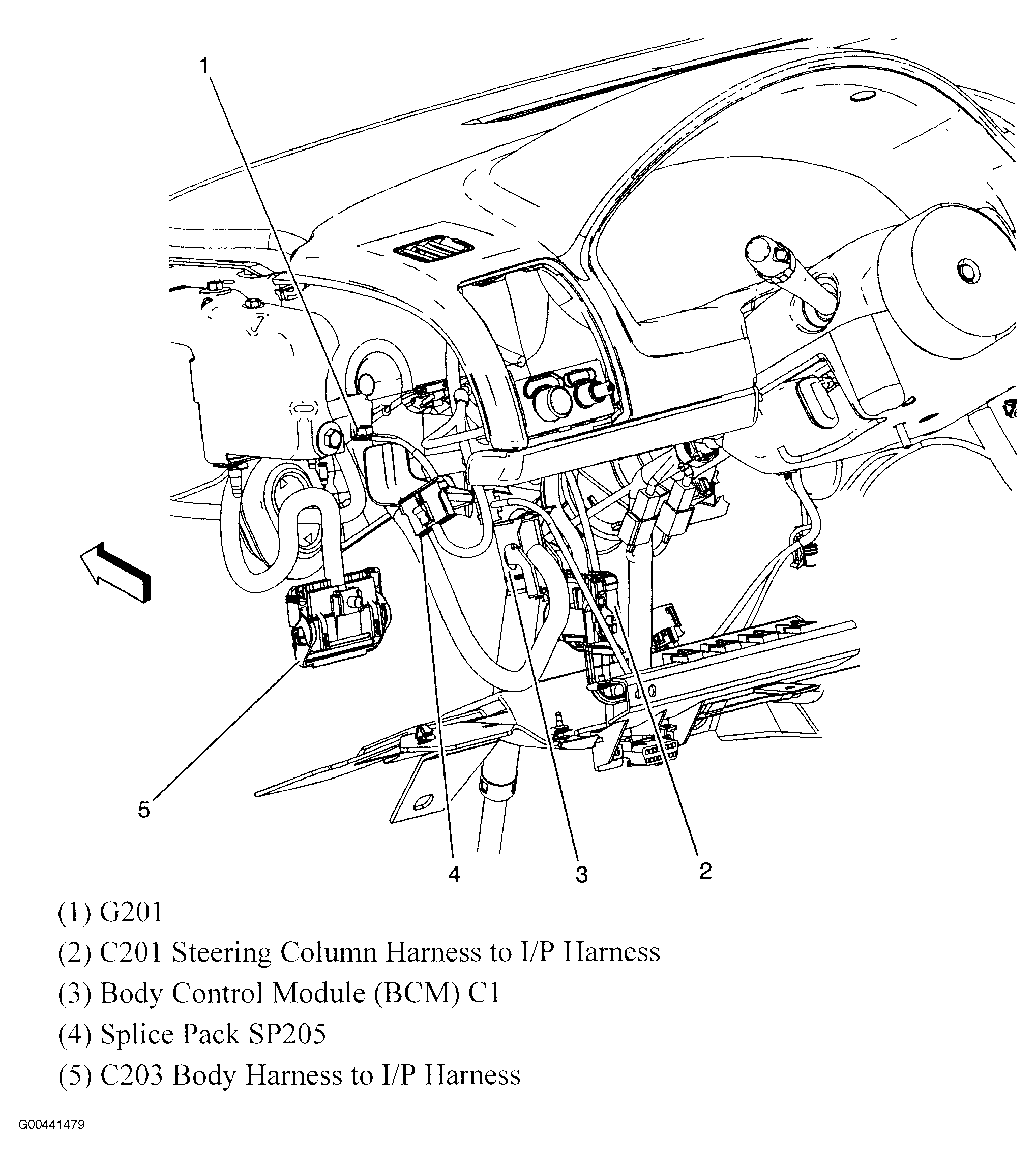 1

5

4

3

2

(1) G201

(2) C201 Steering Column Harness to I/P Harness

(3) Body Control Module (BCM) C1

(4) Splice Pack SP205

(5) C203 Body Harness to I/P Harness

G00441479