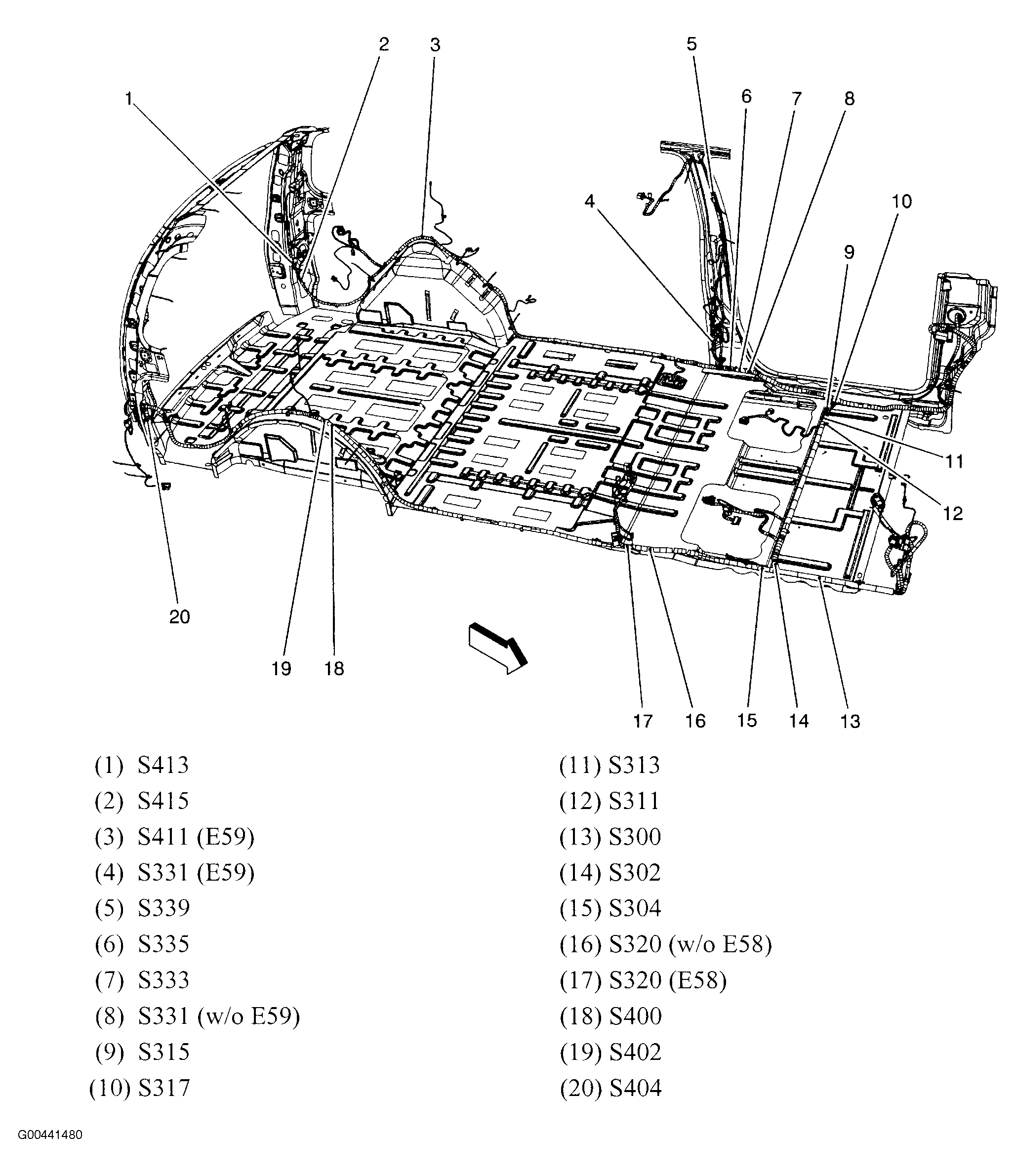 2 3 5
1 6 7 8
4 10
9
11
12
20
19 18
17 16 15 14 13

(1) S413
(2) S415
(3) S411 (E59)
(4) S331 (E59)
(5) S339
(6) S335
(7) S333
(8) S331 (w/o E59)
(9) S315
(10) S317

(11) S313
(12) S311
(13) S300
(14) S302
(15) S304
(16) S320 (w/o E58)
(17) S320 (E58)
(18) S400
(19) S402
(20) S404

G00441480