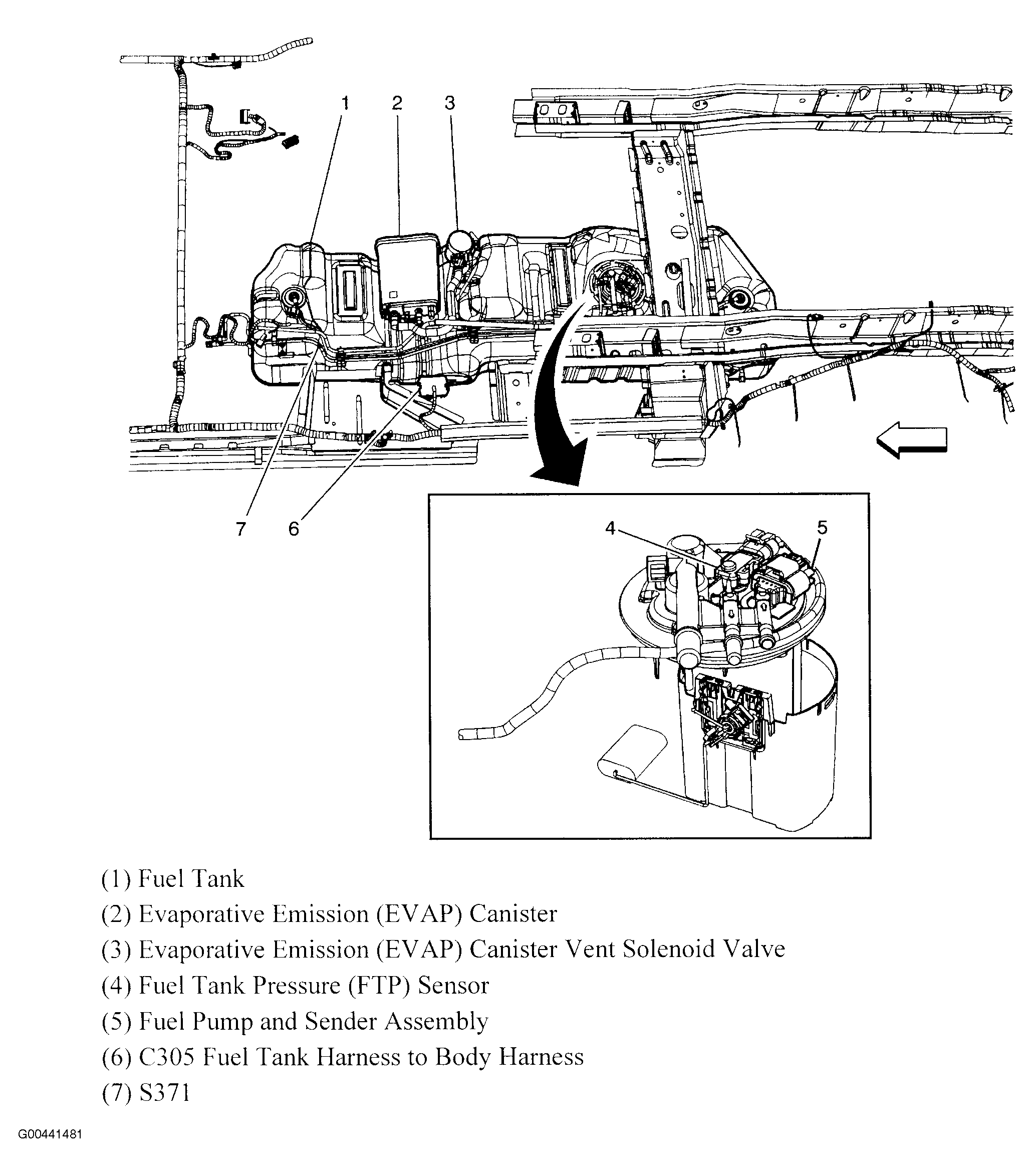 1 2 3

7 6

4 5

(1) Fuel Tank

(2) Evaporative Emission (EVAP) Canister

(3) Evaporative Emission (EVAP) Canister Vent Solenoid Valve

(4) Fuel Tank Pressure (FTP) Sensor

(5) Fuel Pump and Sender Assembly

(6) C305 Fuel Tank Harness to Body Harness

(7) S371

G00441481