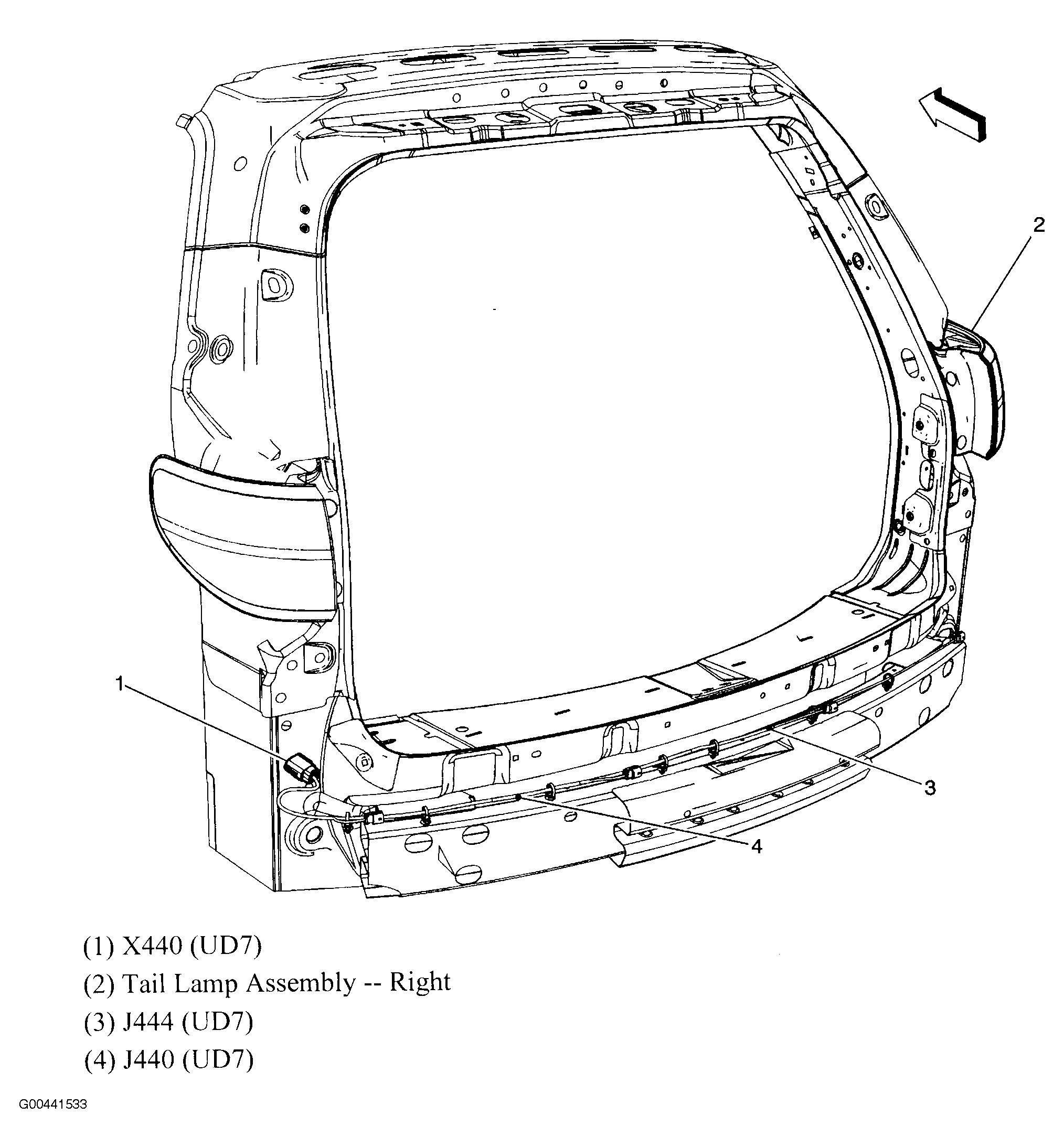 2

1

3

4

(1) X440 (UD7)

(2) Tail Lamp Assembly -- Right

(3) J444 (UD7)

(4) J440 (UD7)

G00441533