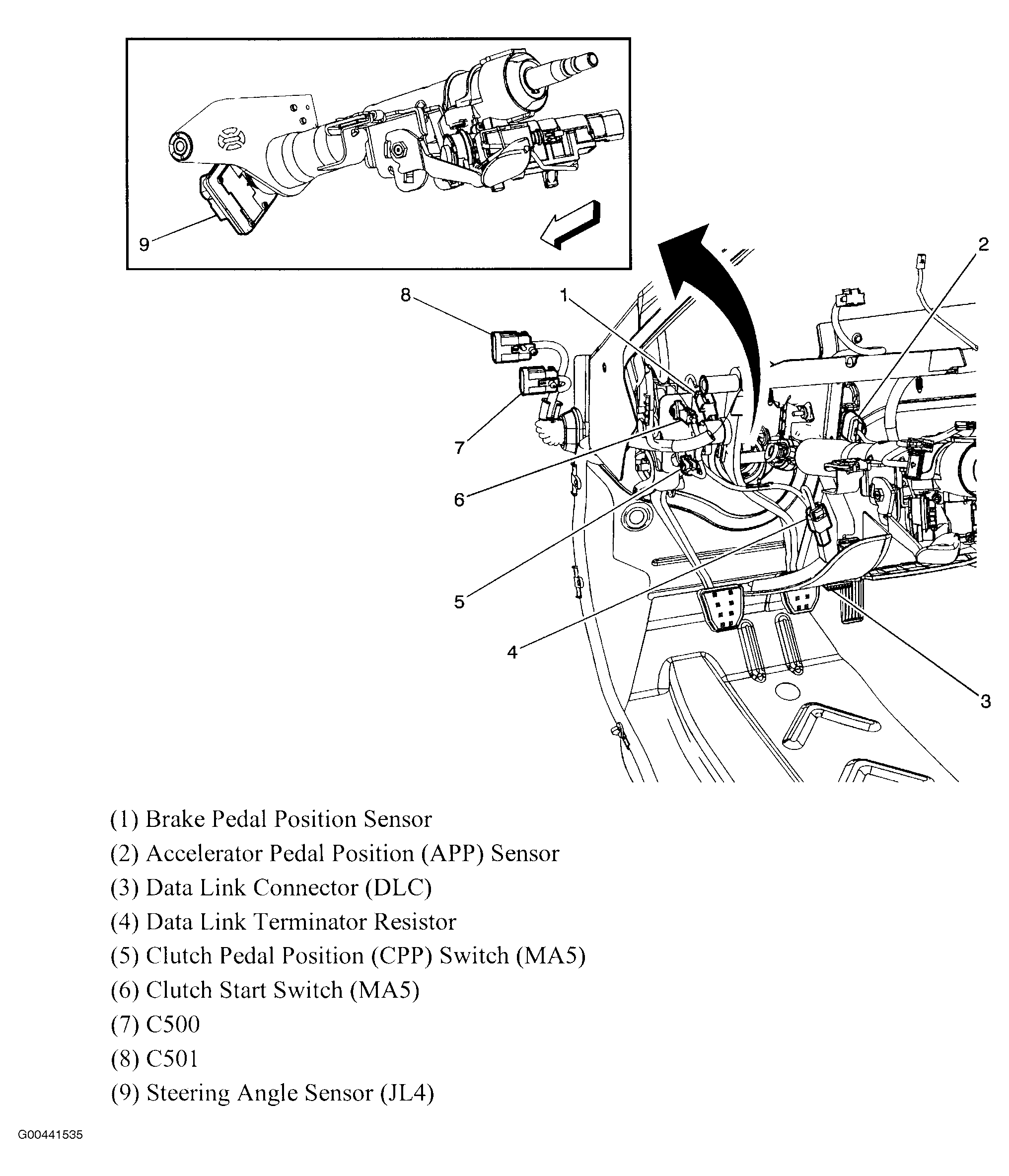 9

2

8

1

7

6

5

4

3

(1) Brake Pedal Position Sensor
(2) Accelerator Pedal Position (APP) Sensor
(3) Data Link Connector (DLC)
(4) Data Link Terminator Resistor
(5) Clutch Pedal Position (CPP) Switch (MA5)
(6) Clutch Start Switch (MA5)
(7) C500
(8) C501
(9) Steering Angle Sensor (JL4)

G00441535