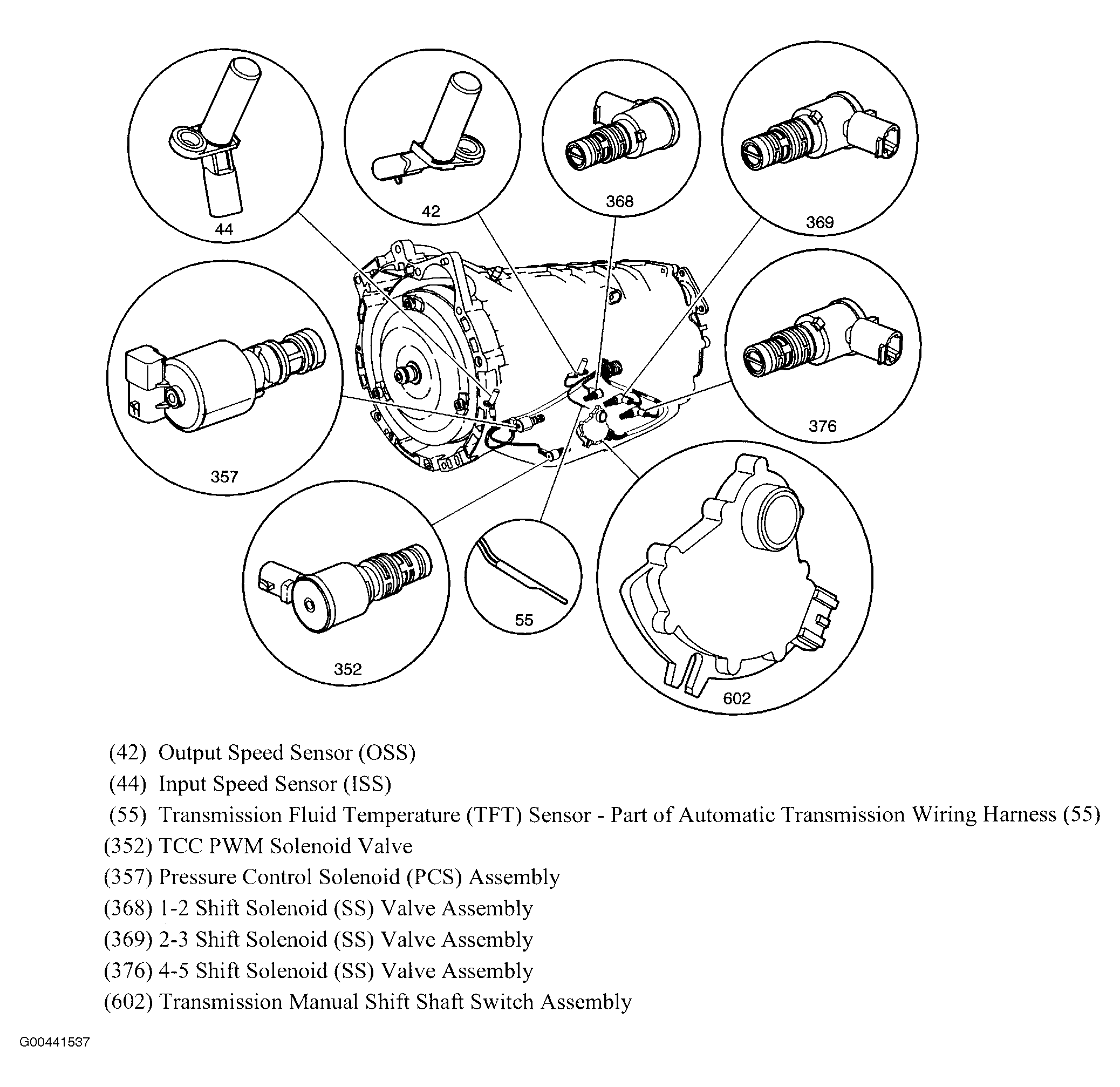 44

42

368

369

357

376

352

55

602

(42) Output Speed Sensor (OSS)

(44) Input Speed Sensor (ISS)

(55) Transmission Fluid Temperature (TFT) Sensor - Part of Automatic Transmission Wiring Harness (55)

(352) TCC PWM Solenoid Valve

(357) Pressure Control Solenoid (PCS) Assembly

(368) 1-2 Shift Solenoid (SS) Valve Assembly

(369) 2-3 Shift Solenoid (SS) Valve Assembly

(376) 4-5 Shift Solenoid (SS) Valve Assembly

(602) Transmission Manual Shift Shaft Switch Assembly

G00441537