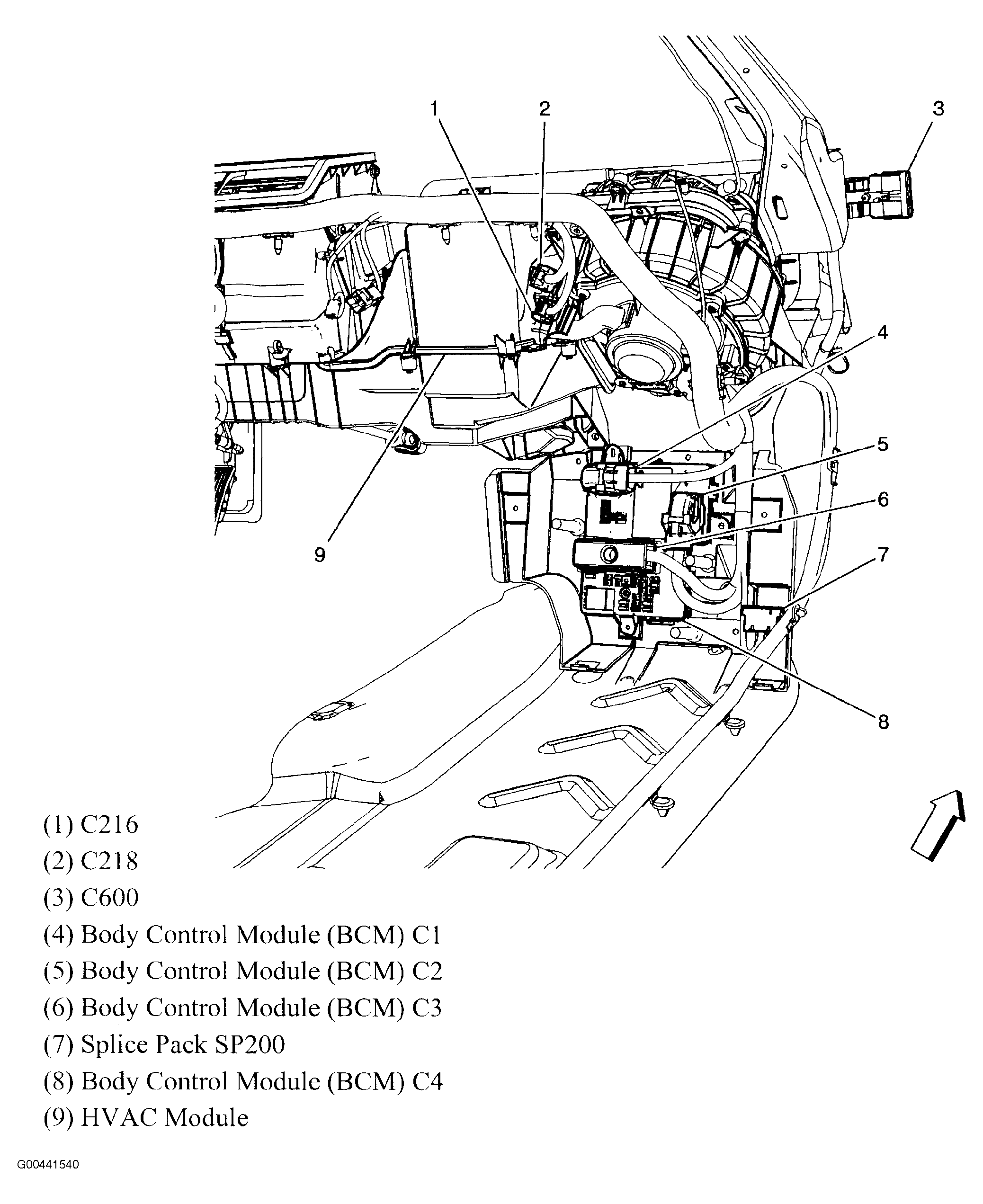 1
2
3
4
5
6
7
9
8

(1) C216
(2) C218
(3) C600
(4) Body Control Module (BCM) C1
(5) Body Control Module (BCM) C2
(6) Body Control Module (BCM) C3
(7) Splice Pack SP200
(8) Body Control Module (BCM) C4
(9) HVAC Module

G00441540