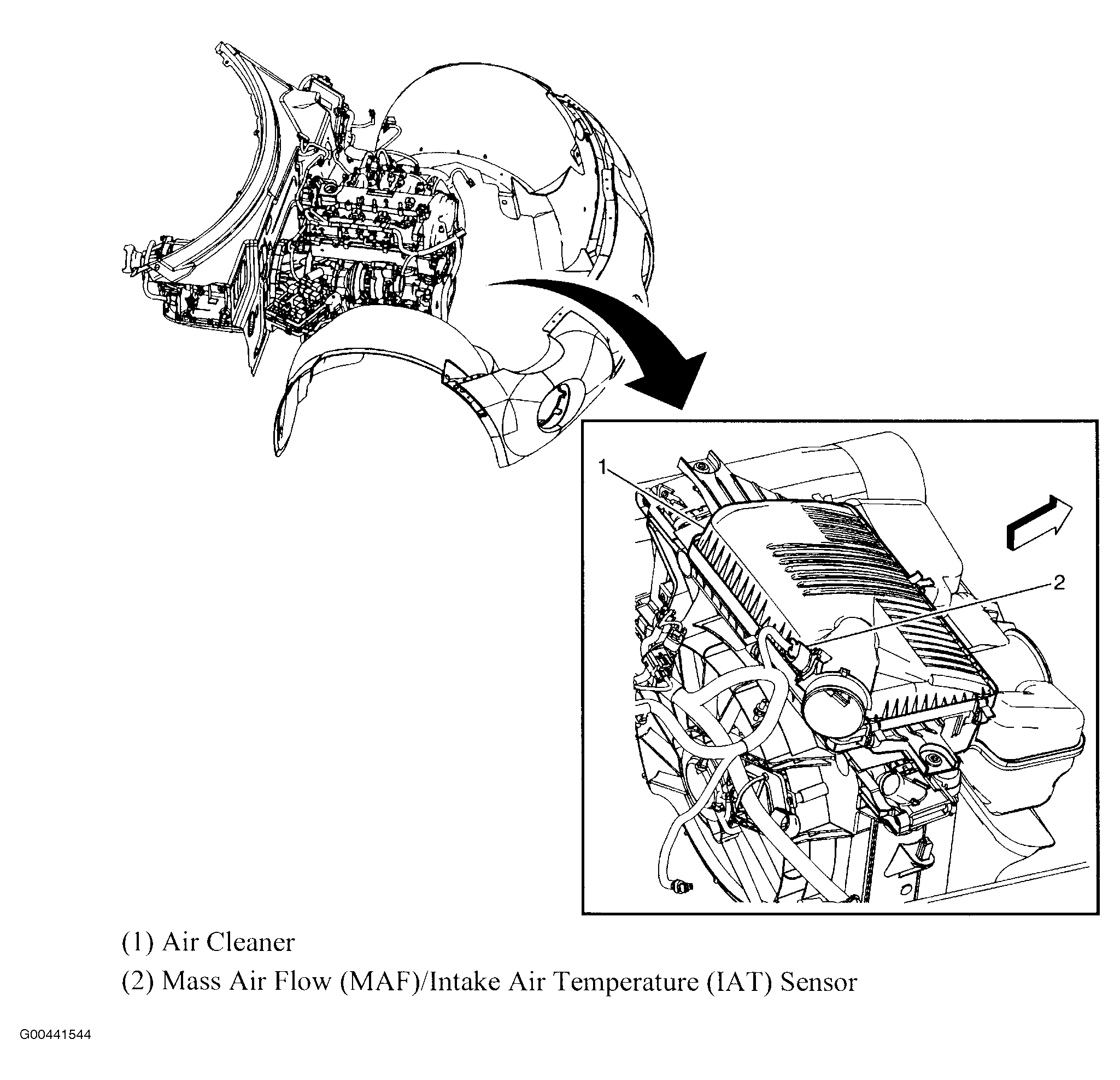 1

2

(1) Air Cleaner

(2) Mass Air Flow (MAF)/Intake Air Temperature (IAT) Sensor

G00441544