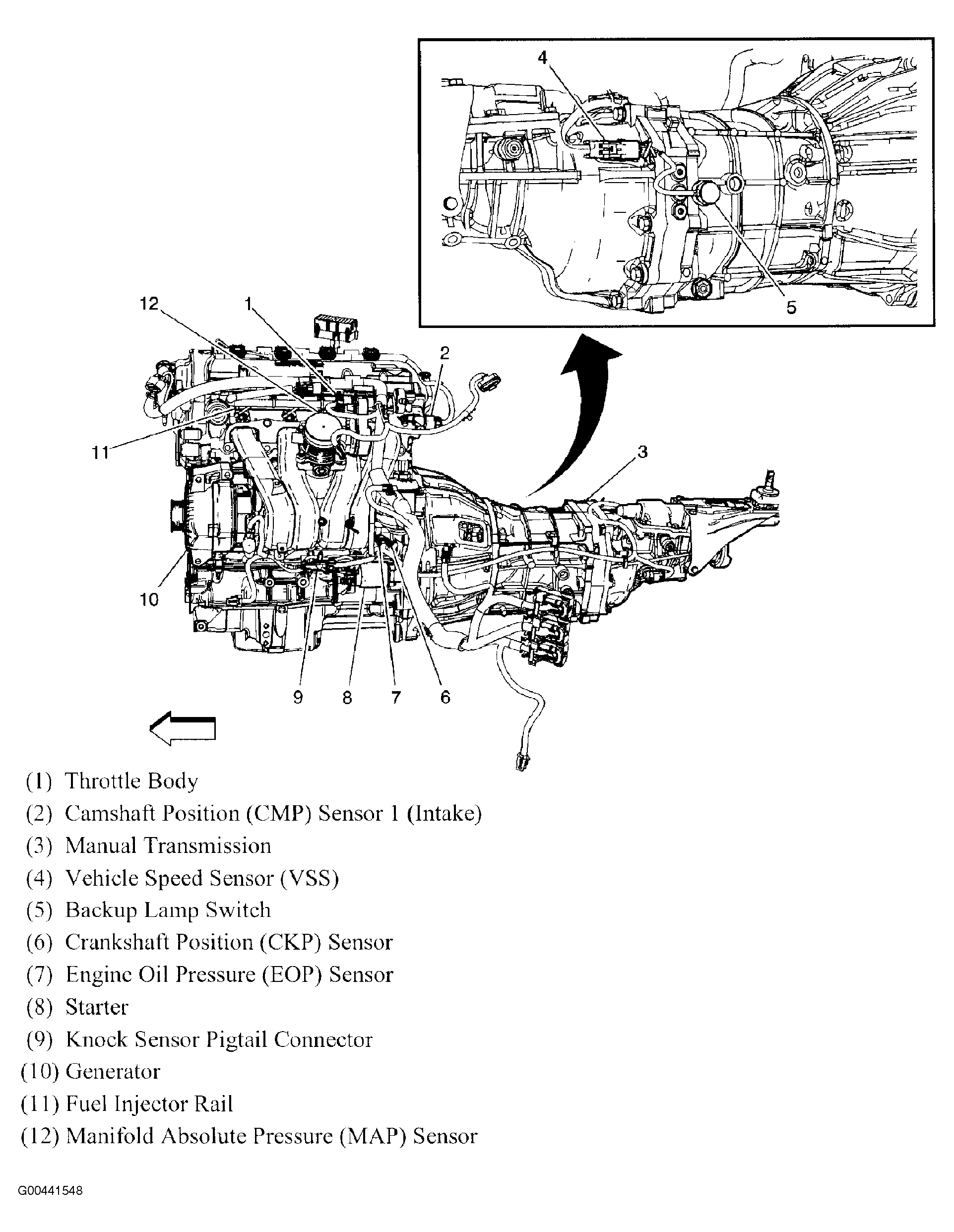 4

5

12

1

2

11

3

10

9

8

7

6

(1) Throttle Body
(2) Camshaft Position (CMP) Sensor 1 (Intake)
(3) Manual Transmission
(4) Vehicle Speed Sensor (VSS)
(5) Backup Lamp Switch
(6) Crankshaft Position (CKP) Sensor
(7) Engine Oil Pressure (EOP) Sensor
(8) Starter
(9) Knock Sensor Pigtail Connector
(10) Generator
(11) Fuel Injector Rail
(12) Manifold Absolute Pressure (MAP) Sensor

G00441548