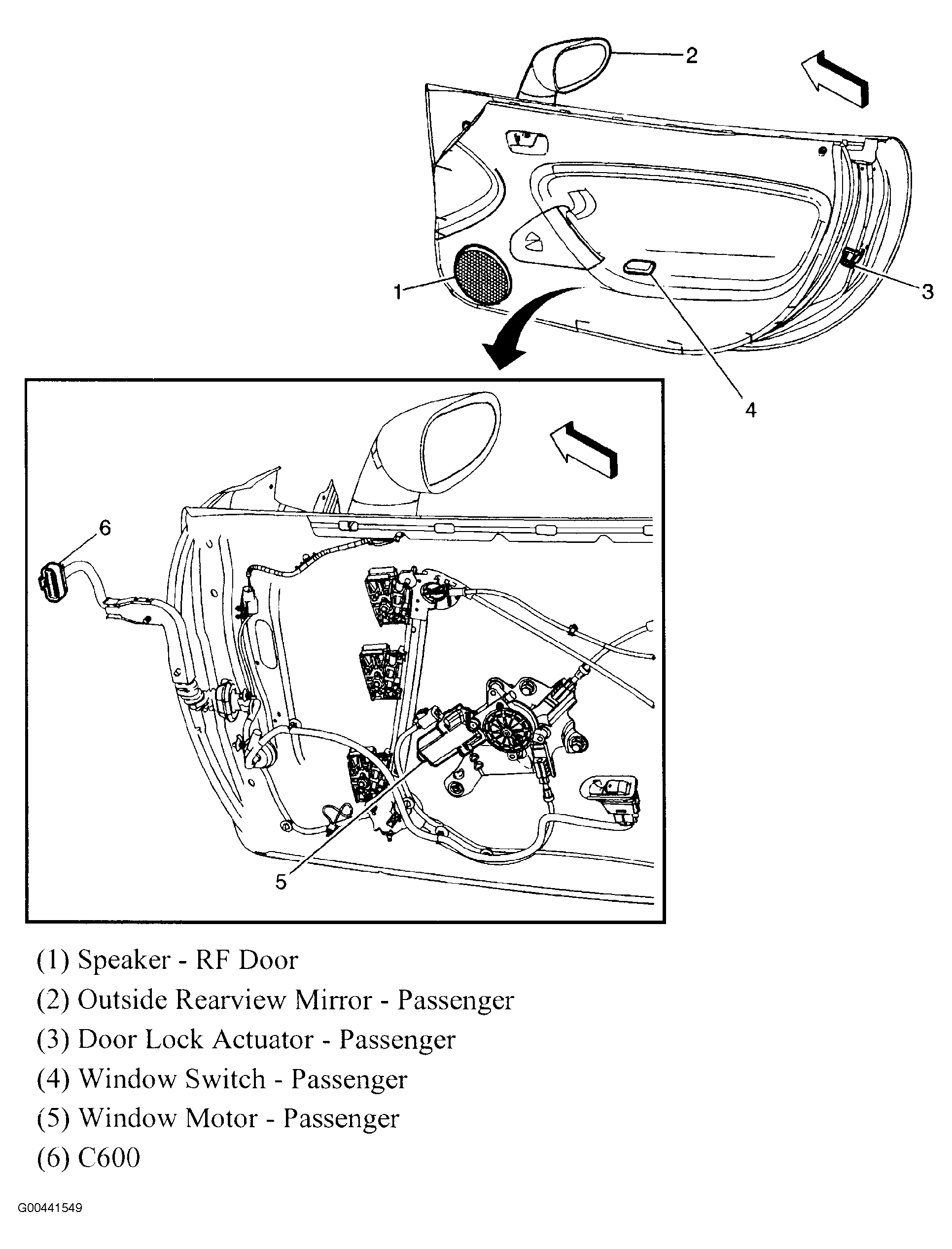 2

1

3

4

6

5

(1) Speaker - RF Door

(2) Outside Rearview Mirror - Passenger

(3) Door Lock Actuator - Passenger

(4) Window Switch - Passenger

(5) Window Motor - Passenger

(6) C600

G00441549