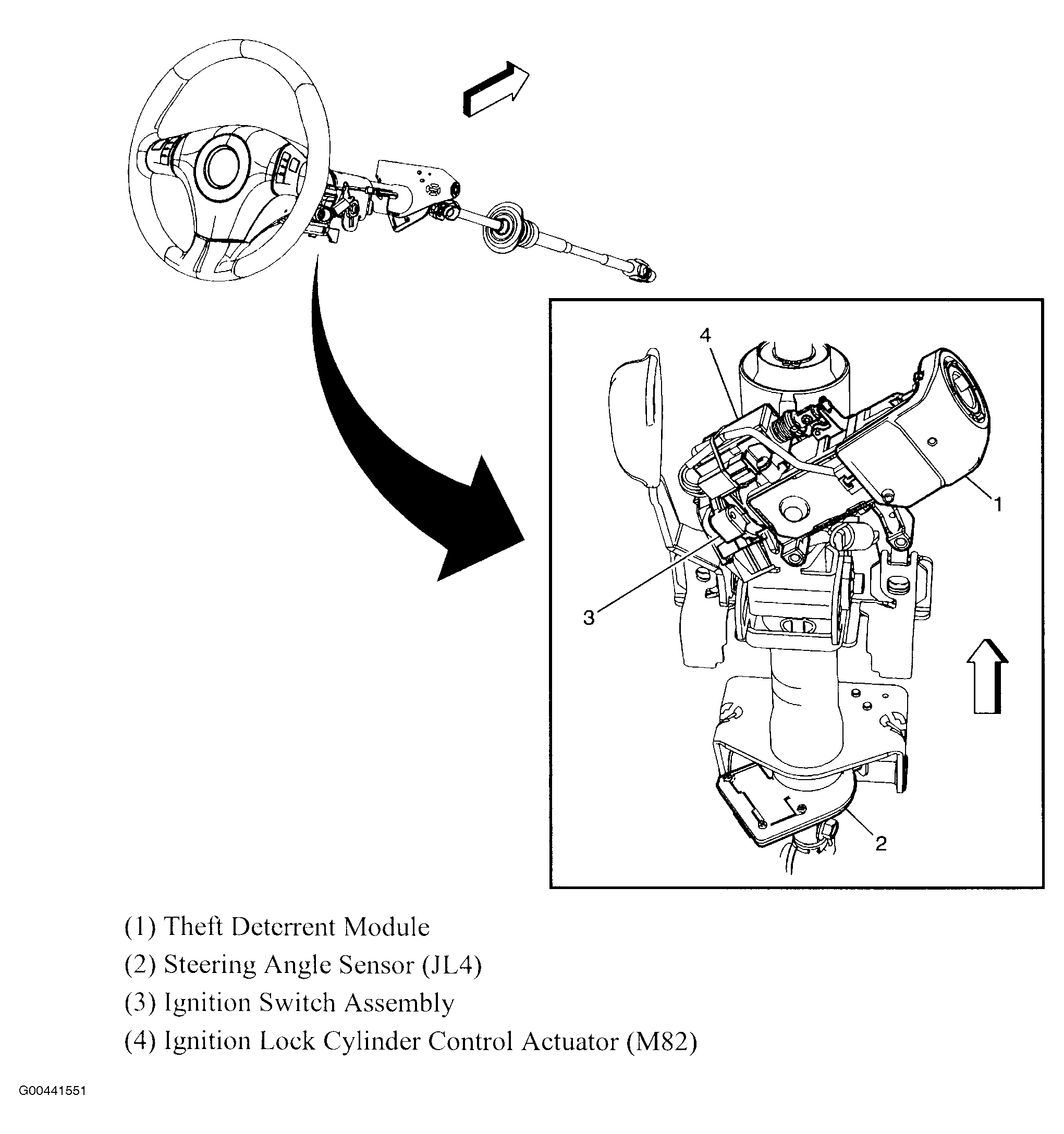 4

1

3

2

(1) Theft Deterrent Module
(2) Steering Angle Sensor (JL4)
(3) Ignition Switch Assembly
(4) Ignition Lock Cylinder Control Actuator (M82)

G00441551