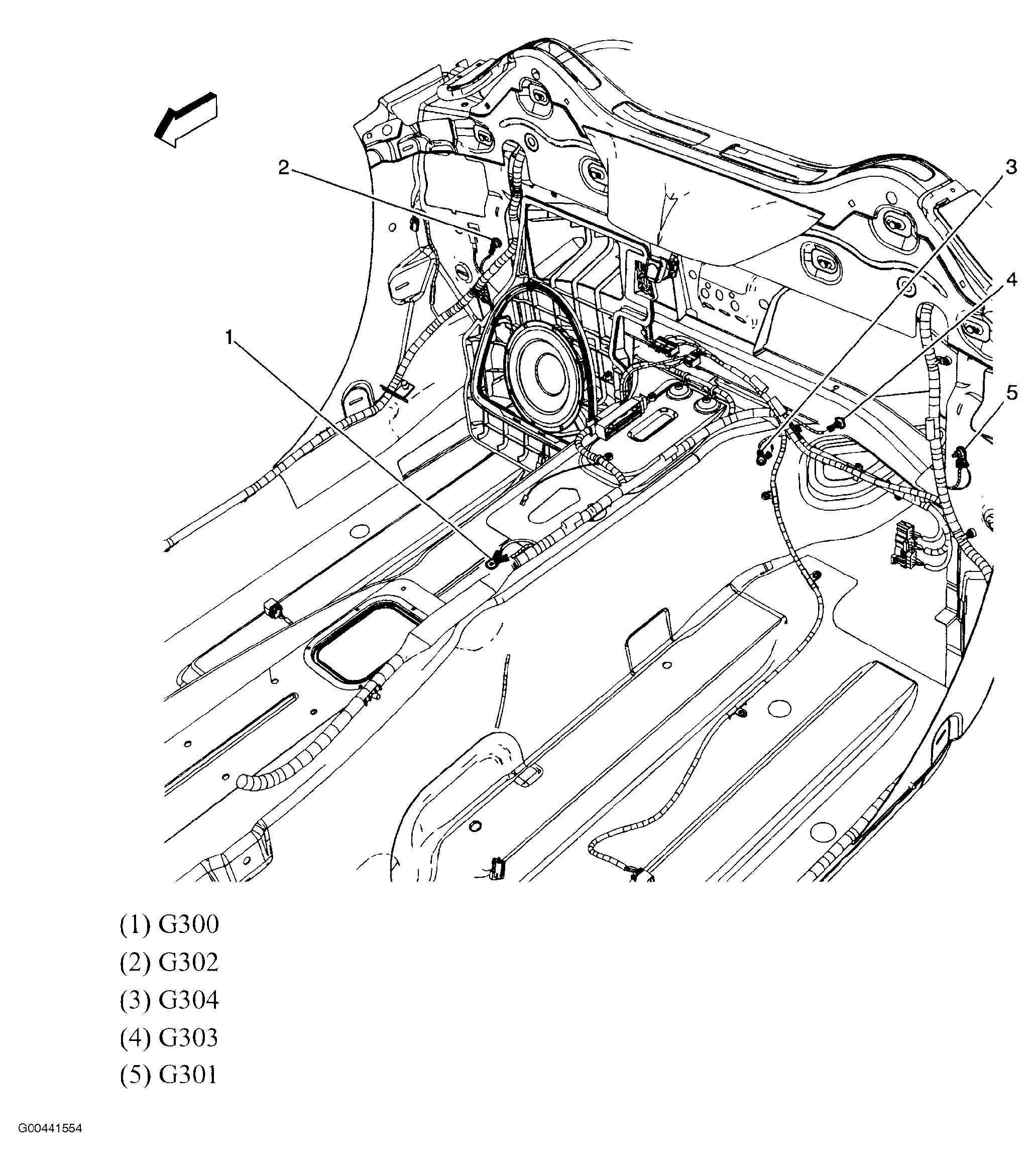 2

3

4

1

5

(1) G300

(2) G302

(3) G304

(4) G303

(5) G301

G00441554