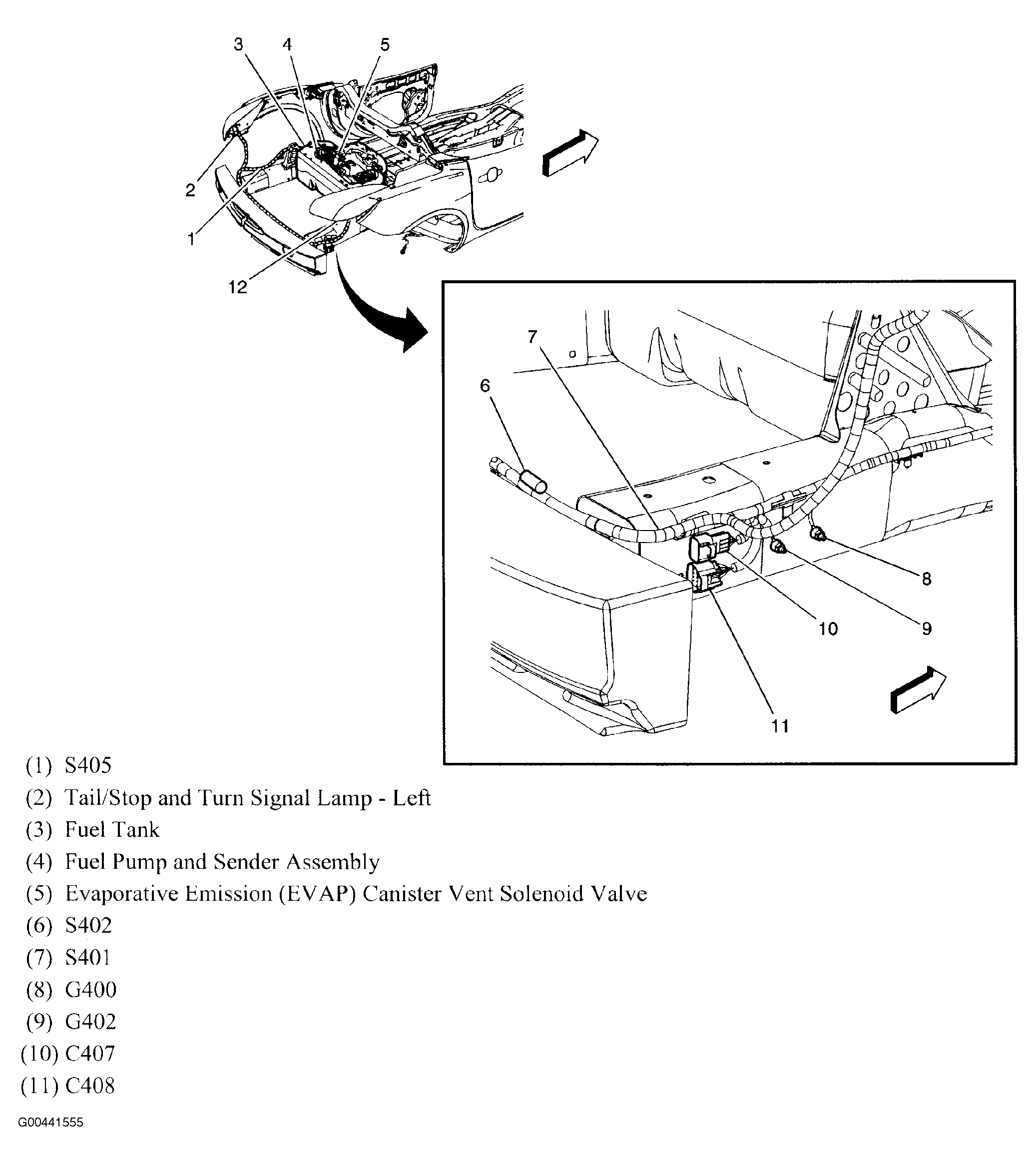 3 4 5

2

1

12

7

6

8

10 9

11

(1) S405
(2) Tail/Stop and Turn Signal Lamp - Left
(3) Fuel Tank
(4) Fuel Pump and Sender Assembly
(5) Evaporative Emission (EVAP) Canister Vent Solenoid Valve
(6) S402
(7) S401
(8) G400
(9) G402
(10) C407
(11) C408

G00441555