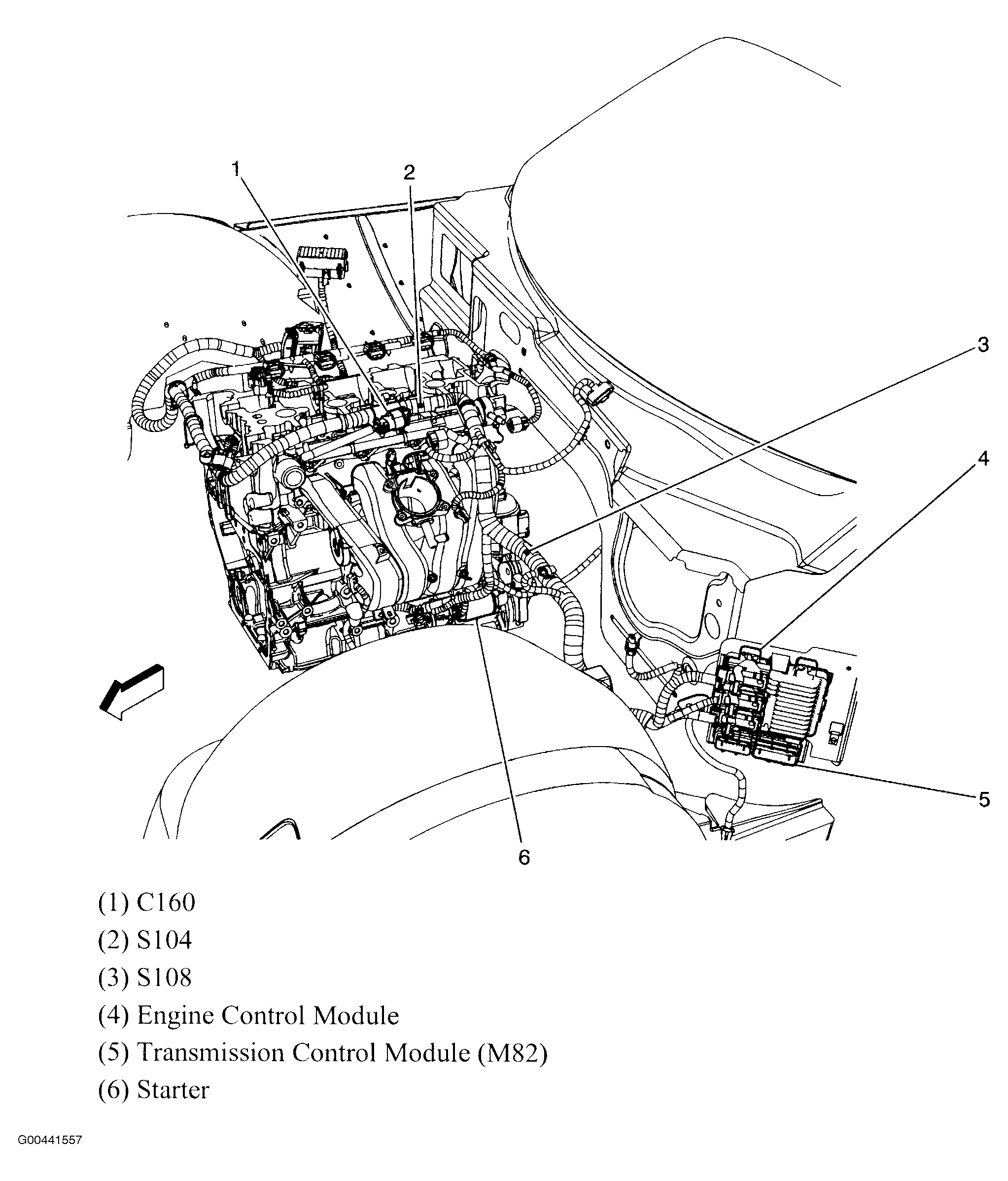 1
2
3
4
5
6

(1) C160
(2) S104
(3) S108
(4) Engine Control Module
(5) Transmission Control Module (M82)
(6) Starter

G00441557