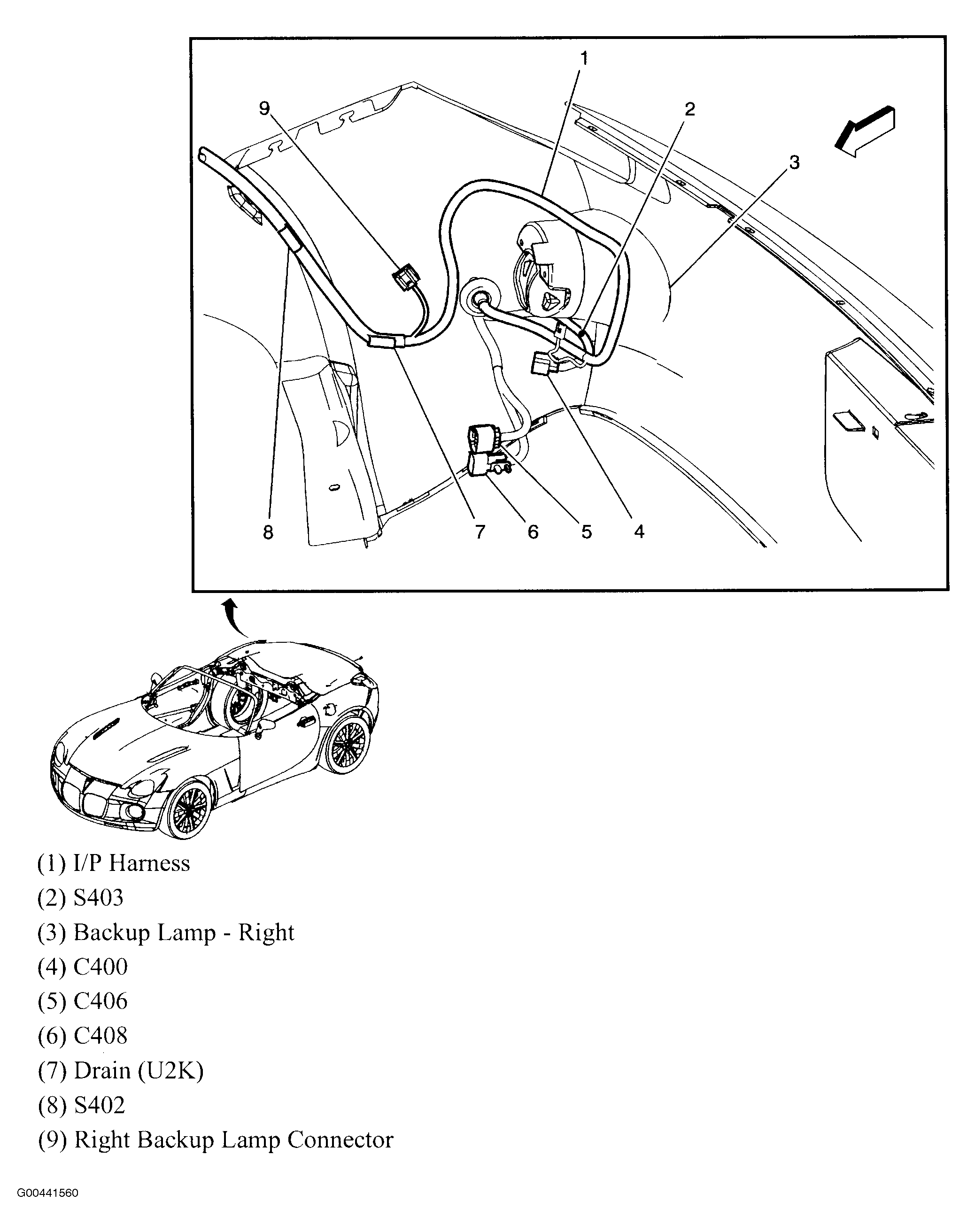 1

9

2

3

8

7

6

5

4

(1) I/P Harness

(2) S403

(3) Backup Lamp - Right

(4) C400

(5) C406

(6) C408

(7) Drain (U2K)

(8) S402

(9) Right Backup Lamp Connector

G00441560