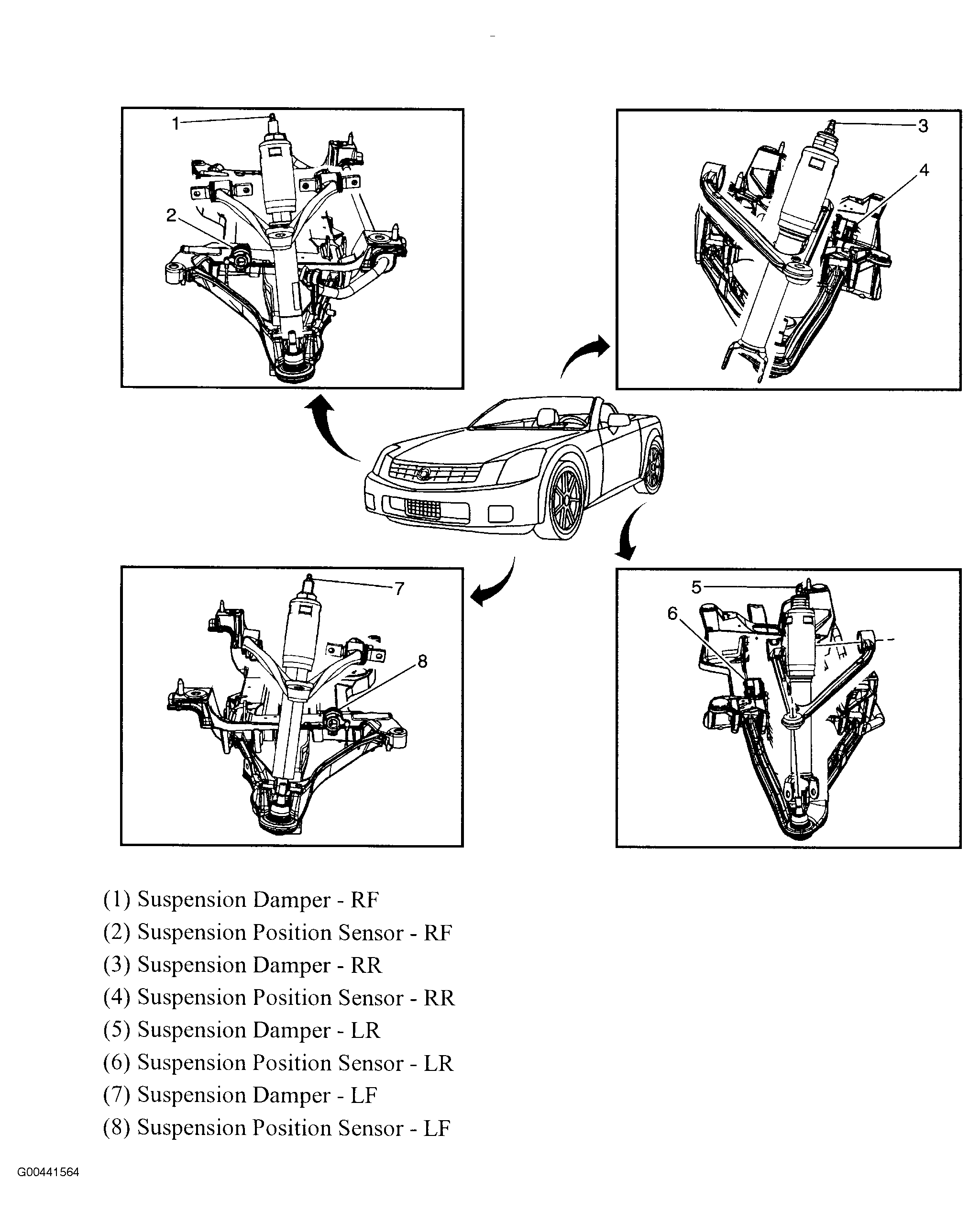 1
2
3
4
7
8
5
6

(1) Suspension Damper - RF
(2) Suspension Position Sensor - RF
(3) Suspension Damper - RR
(4) Suspension Position Sensor - RR
(5) Suspension Damper - LR
(6) Suspension Position Sensor - LR
(7) Suspension Damper - LF
(8) Suspension Position Sensor - LF

G00441564