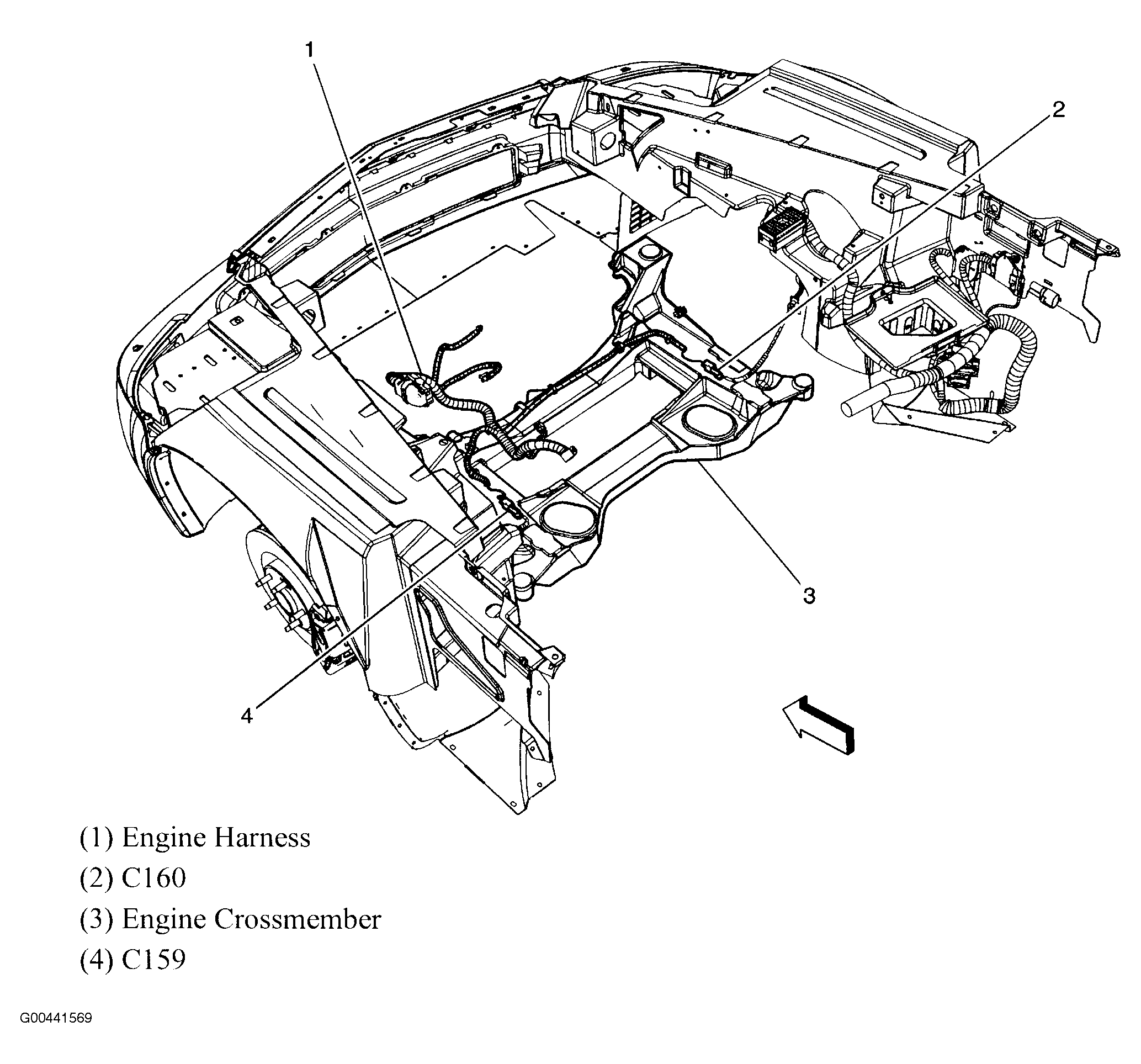 1

2

3

4

(1) Engine Harness

(2) C160

(3) Engine Crossmember

(4) C159

G00441569