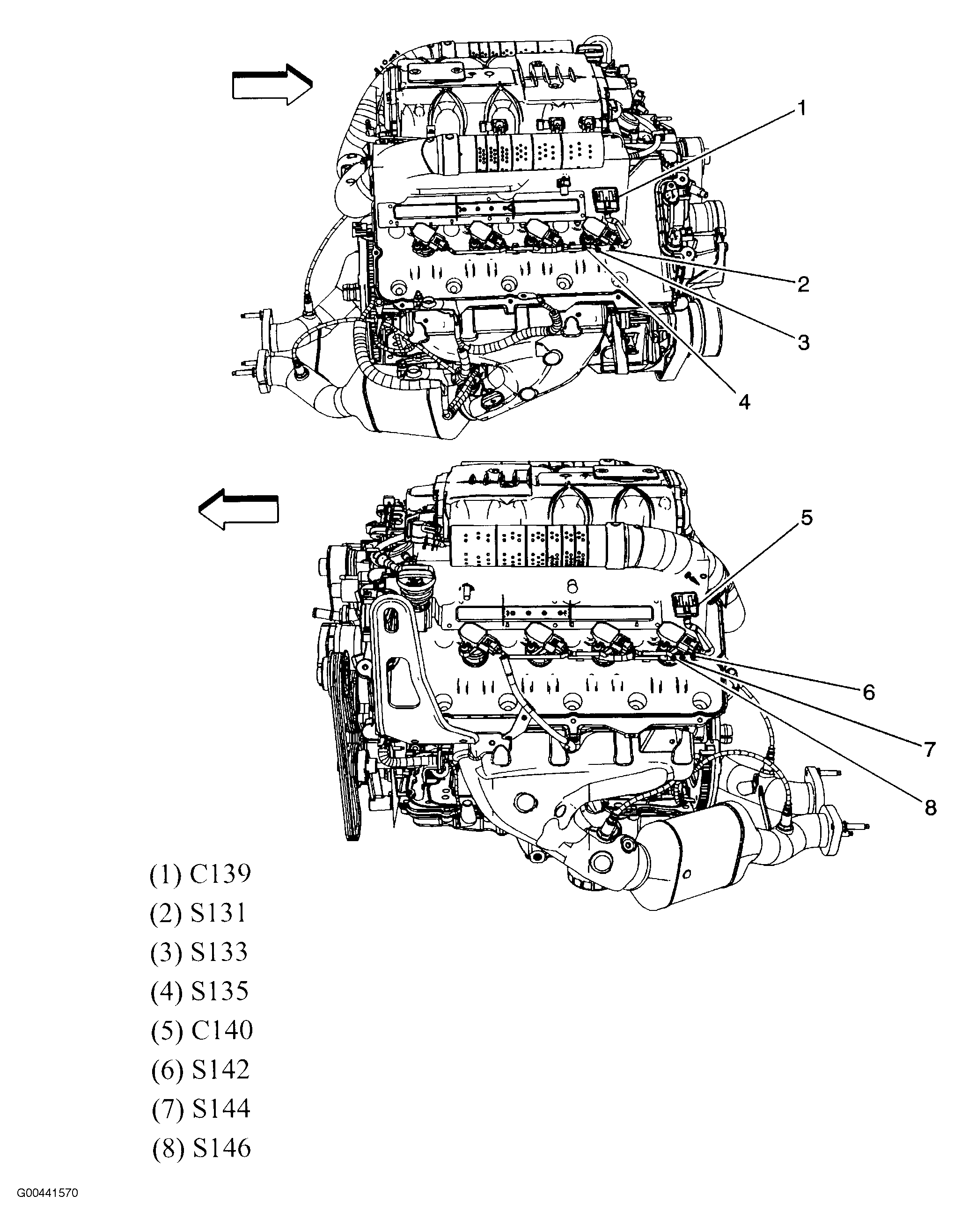 1
2
3
4
5
6
7
8

(1) C139
(2) S131
(3) S133
(4) S135
(5) C140
(6) S142
(7) S144
(8) S146

G00441570