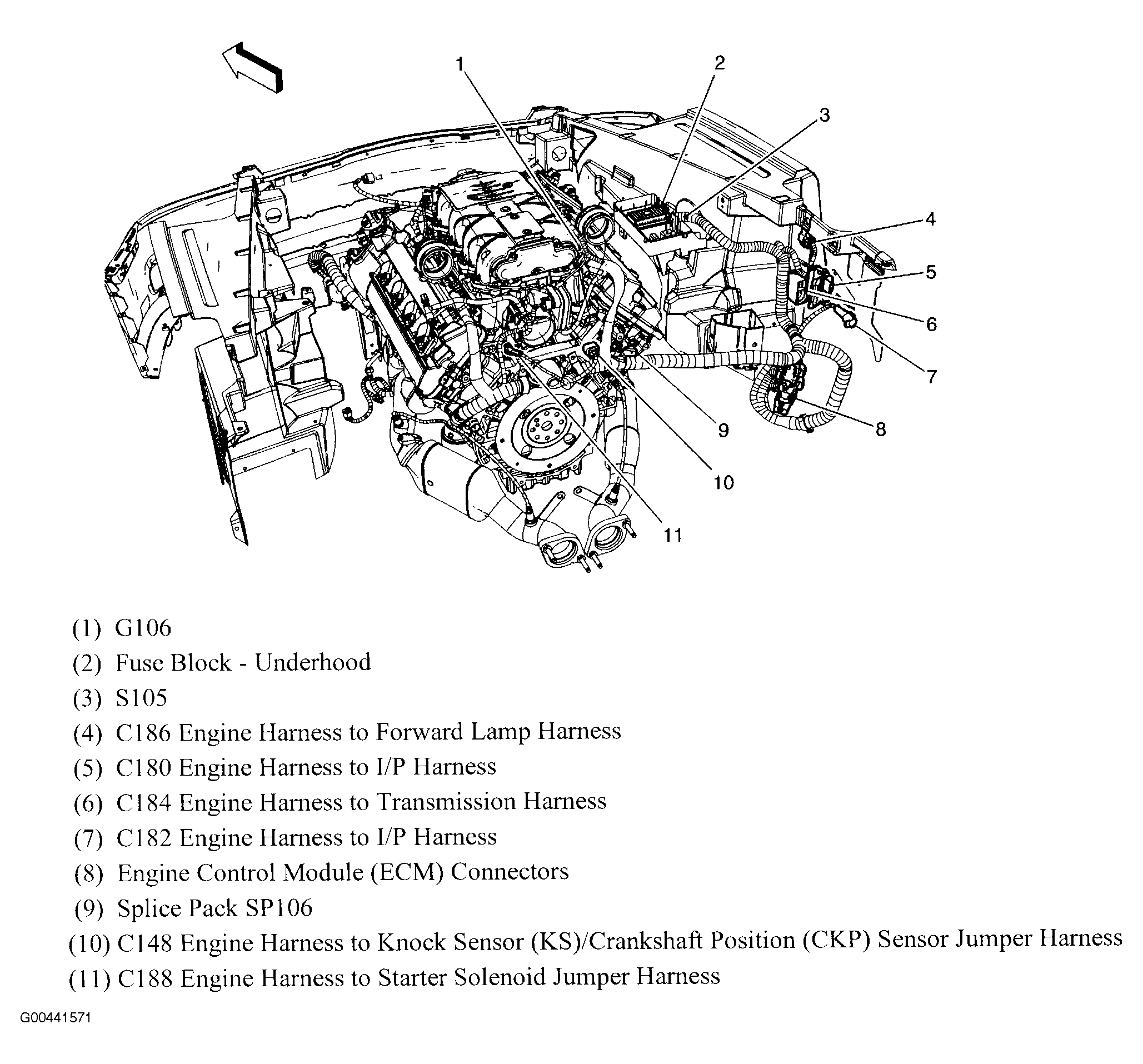 1
2
3
4
5
6
7
8
9
10
11

(1) G106
(2) Fuse Block - Underhood
(3) S105
(4) C186 Engine Harness to Forward Lamp Harness
(5) C180 Engine Harness to I/P Harness
(6) C184 Engine Harness to Transmission Harness
(7) C182 Engine Harness to I/P Harness
(8) Engine Control Module (ECM) Connectors
(9) Splice Pack SP106
(10) C148 Engine Harness to Knock Sensor (KS)/Crankshaft Position (CKP) Sensor Jumper Harness
(11) C188 Engine Harness to Starter Solenoid Jumper Harness

G00441571