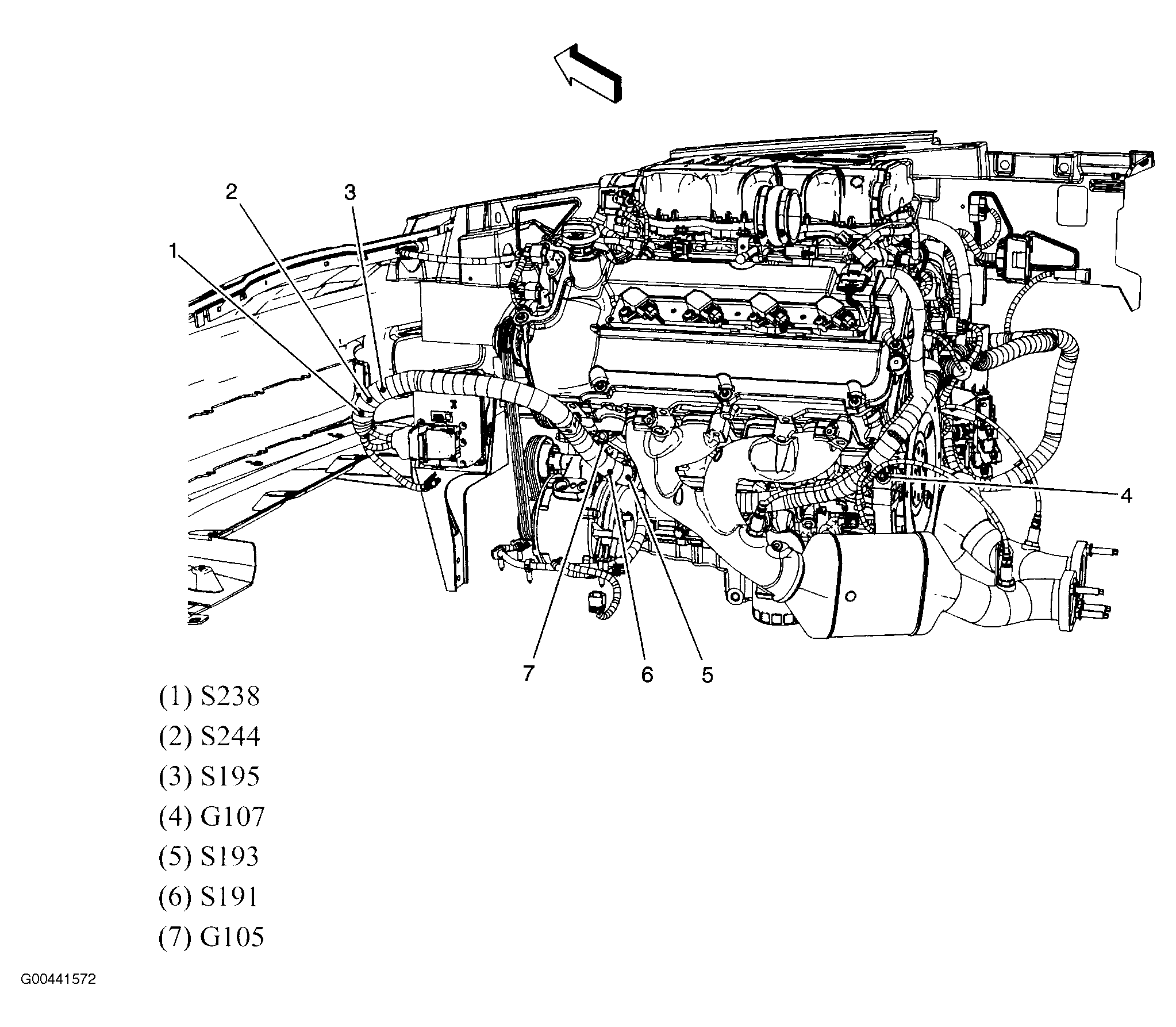 2
3
1
4
7
6
5

(1) S238

(2) S244

(3) S195

(4) G107

(5) S193

(6) S191

(7) G105

G00441572