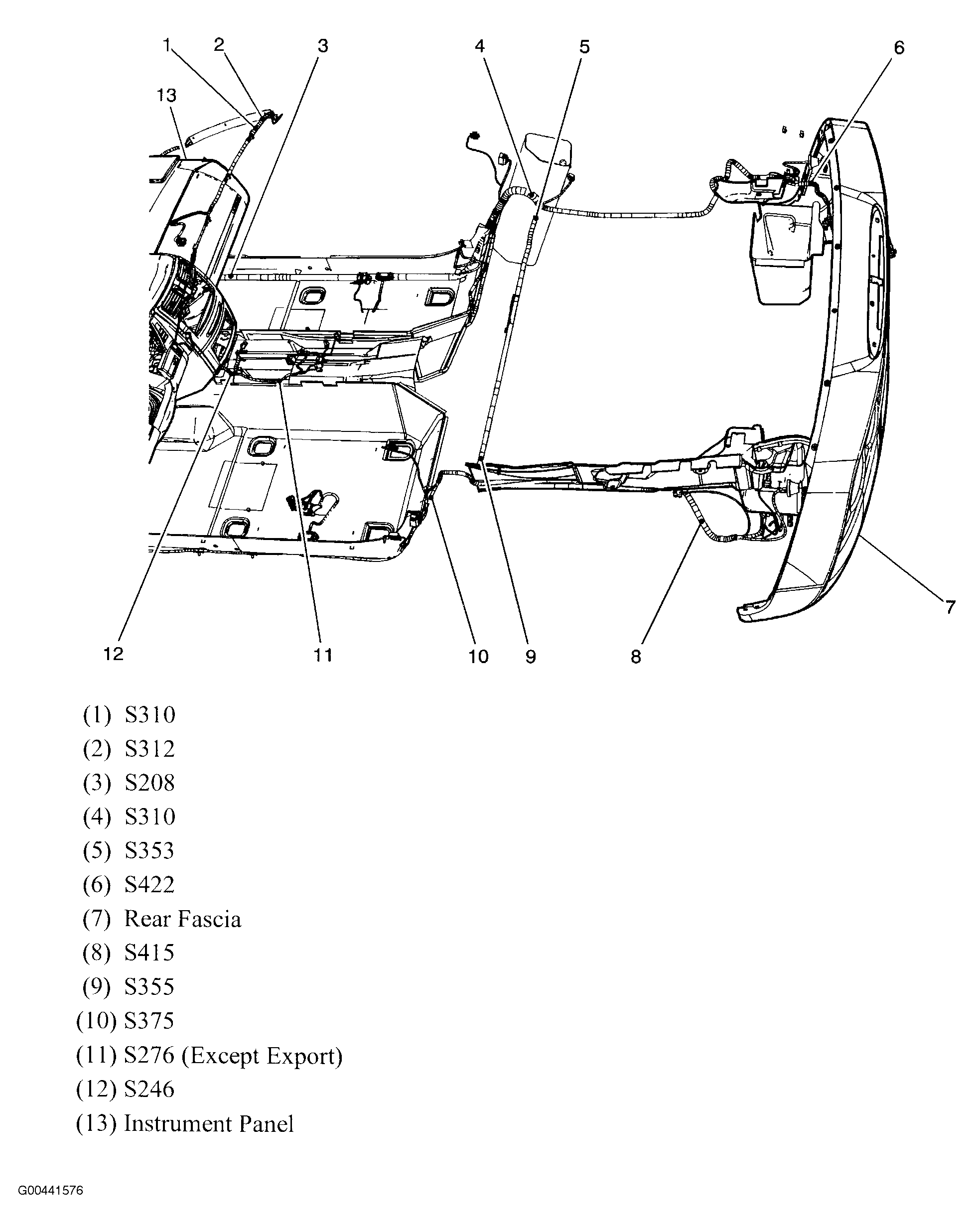 1 2 3 4 5 6
13

12 11 10 9 8 7

(1) S310
(2) S312
(3) S208
(4) S310
(5) S353
(6) S422
(7) Rear Fascia
(8) S415
(9) S355
(10) S375
(11) S276 (Except Export)
(12) S246
(13) Instrument Panel

G00441576