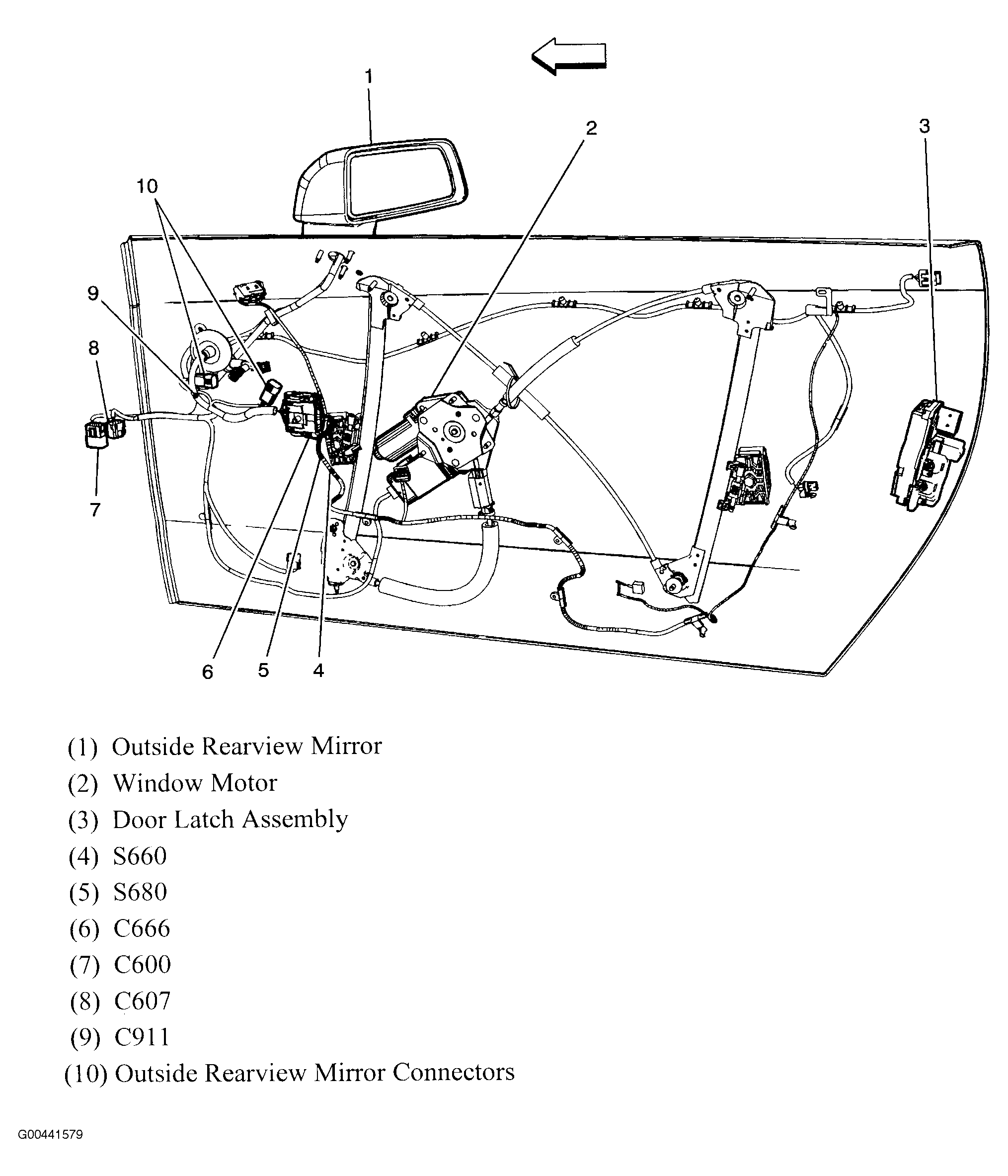 1
2
3
10
9
8
7
6
5
4

(1) Outside Rearview Mirror
(2) Window Motor
(3) Door Latch Assembly
(4) S660
(5) S680
(6) C666
(7) C600
(8) C607
(9) C911
(10) Outside Rearview Mirror Connectors

G00441579