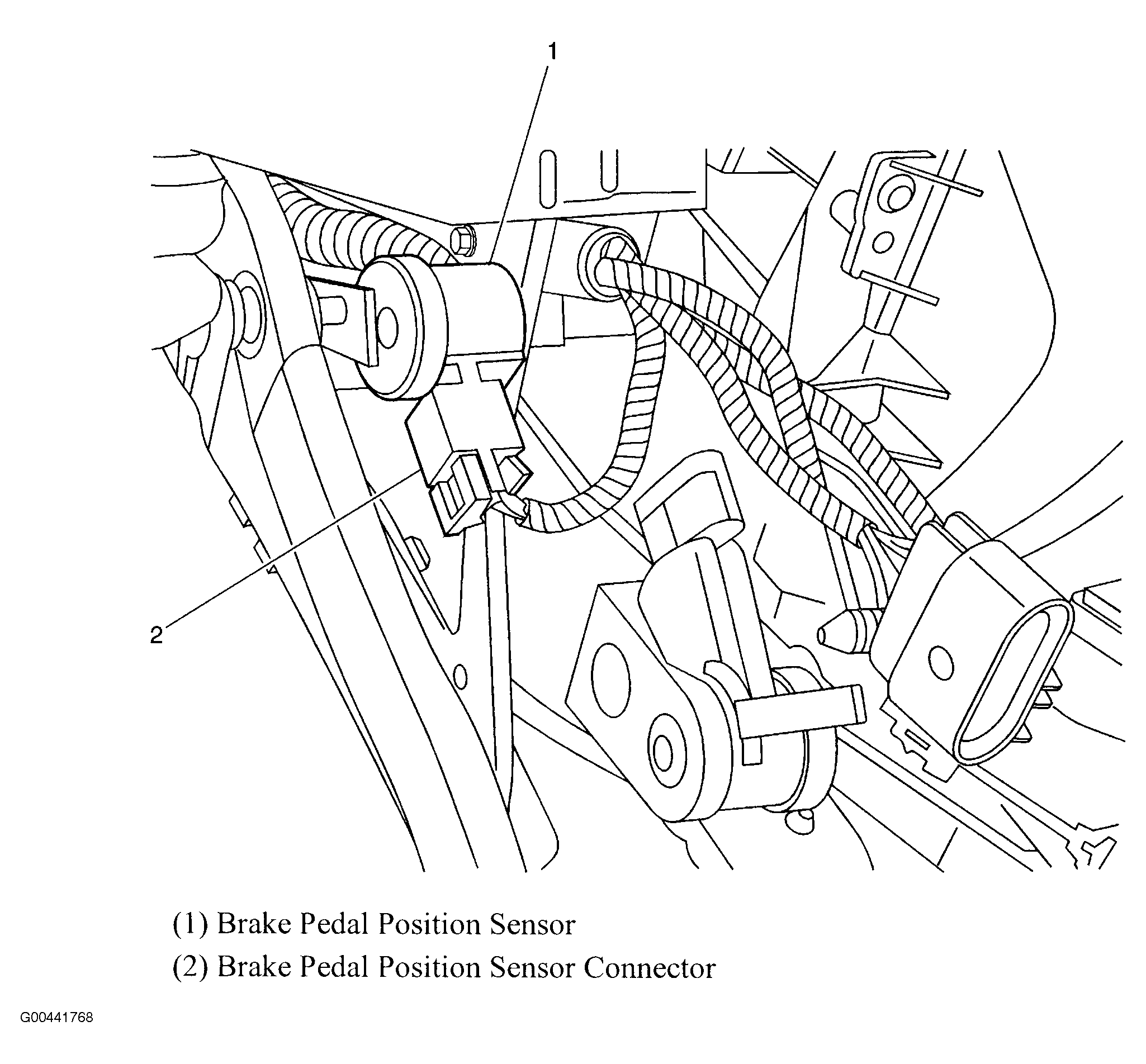 1

2

(1) Brake Pedal Position Sensor
(2) Brake Pedal Position Sensor Connector

G00441768