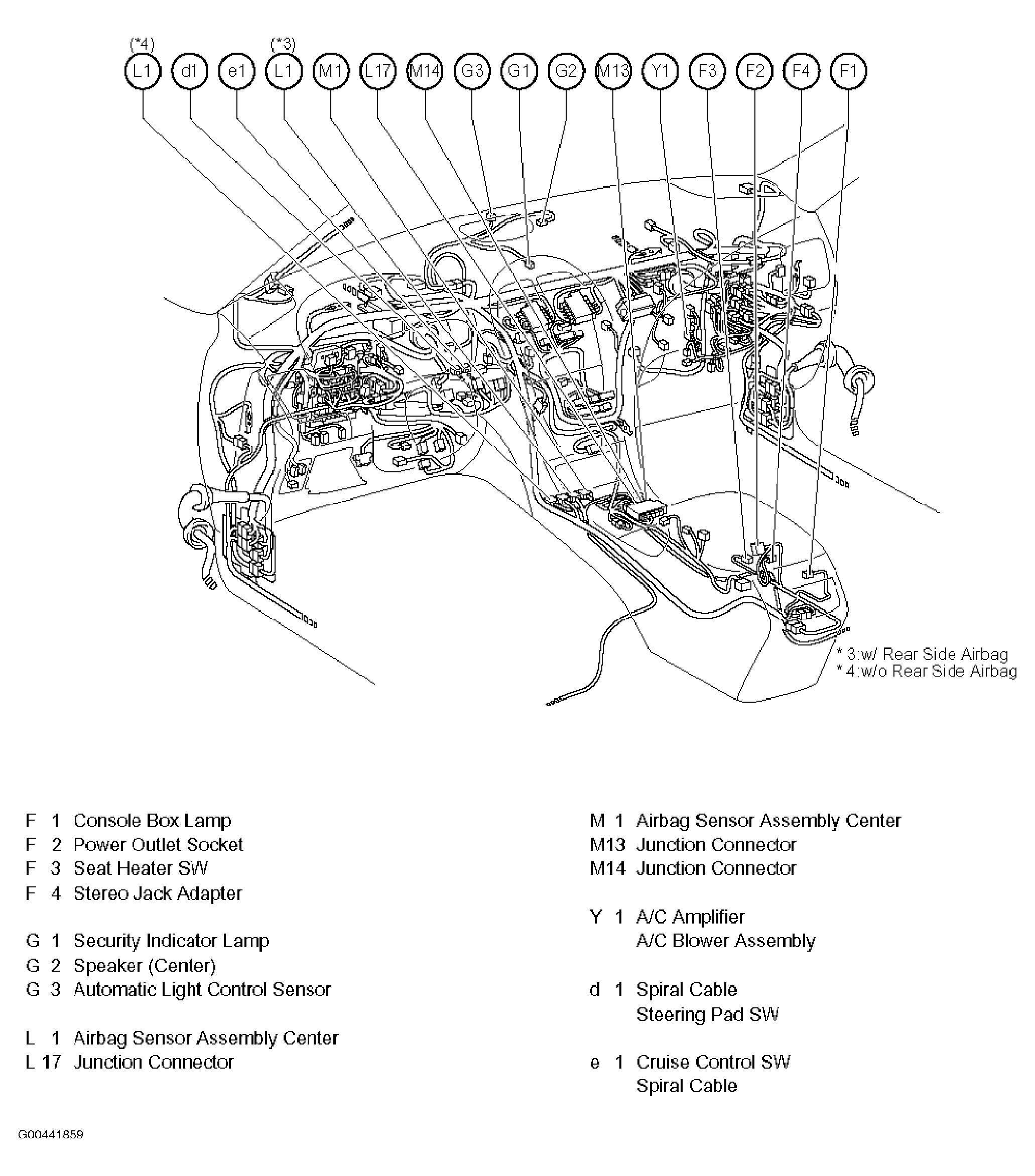 (*4) L1 d1 e1 (*3) L1 M1 L17 M14 G3 G1 G2 M13 Y1 F3 F2 F4 F1

* 3:w/ Rear Side Airbag
* 4:w/o Rear Side Airbag

F 1 Console Box Lamp
F 2 Power Outlet Socket
F 3 Seat Heater SW
F 4 Stereo Jack Adapter

G 1 Security Indicator Lamp
G 2 Speaker (Center)
G 3 Automatic Light Control Sensor

L 1 Airbag Sensor Assembly Center
L 17 Junction Connector

M 1 Airbag Sensor Assembly Center
M13 Junction Connector
M14 Junction Connector

Y 1 A/C Amplifier
A/C Blower Assembly

d 1 Spiral Cable
Steering Pad SW

e 1 Cruise Control SW
Spiral Cable

G00441859