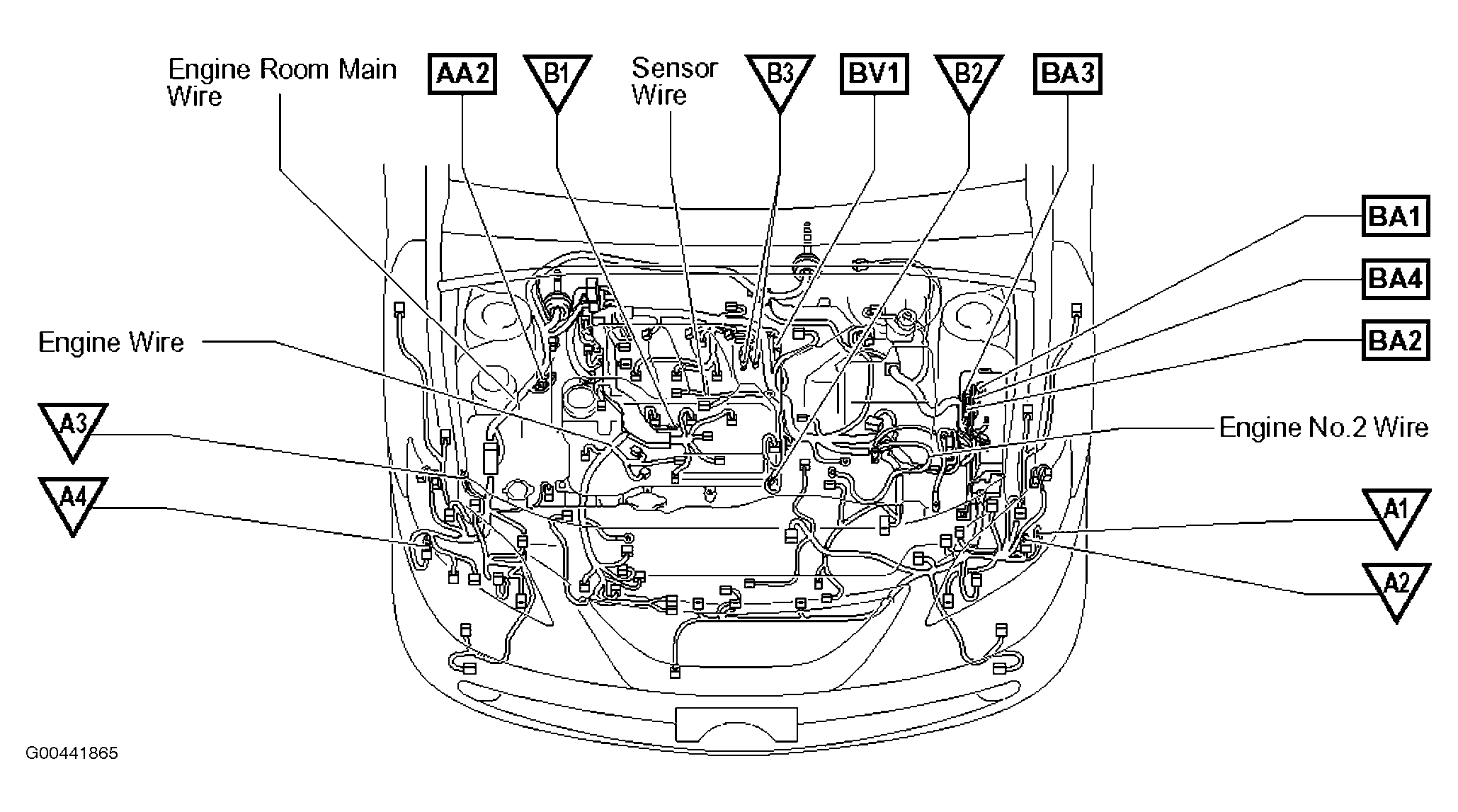 Engine Room Main Wire

AA2

B1

Sensor Wire

B3

BV1

B2

BA3

BA1

BA4

BA2

Engine Wire

A3

A4

Engine No.2 Wire

A1

A2

G00441865