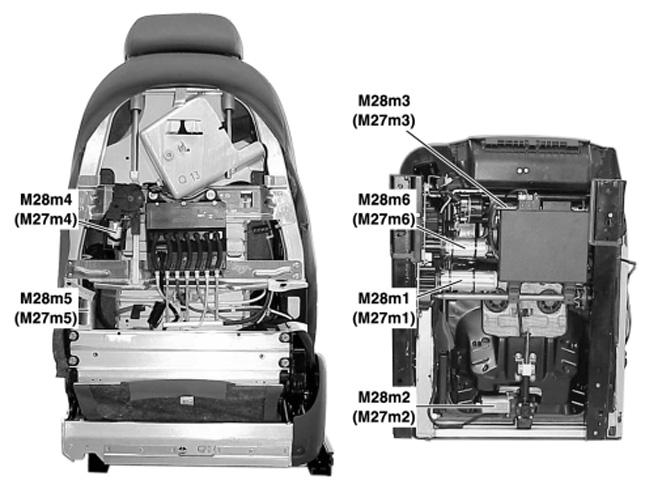 M28m4
(M27m4)

M28m5
(M27m5)

M28m3
(M27m3)

M28m6
(M27m6)

M28m1
(M27m1)

M28m2
(M27m2)