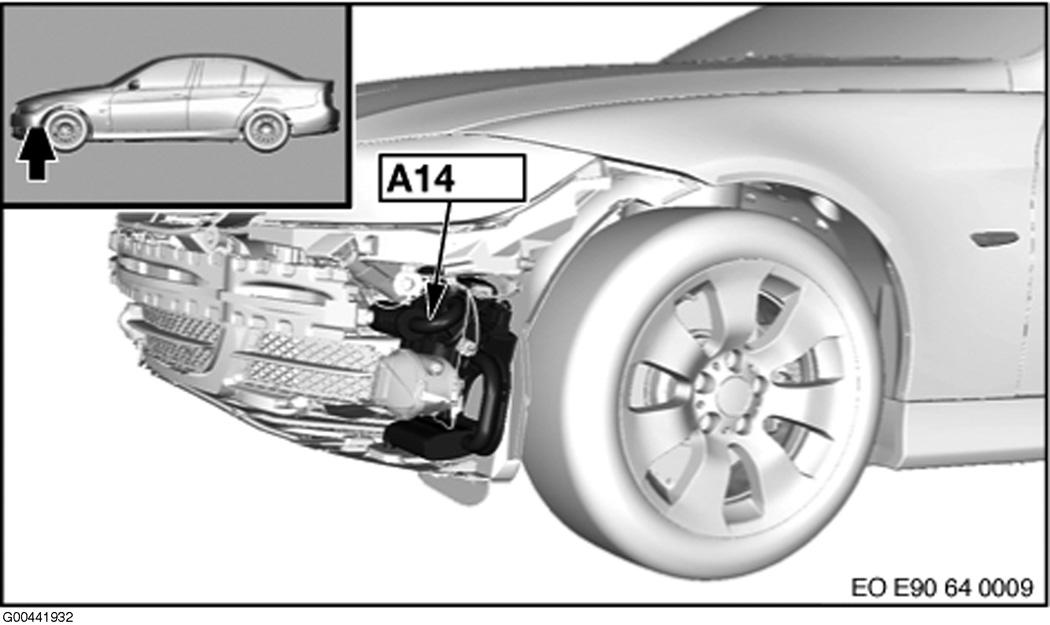 A14

EO E90 64 0009

G00441932