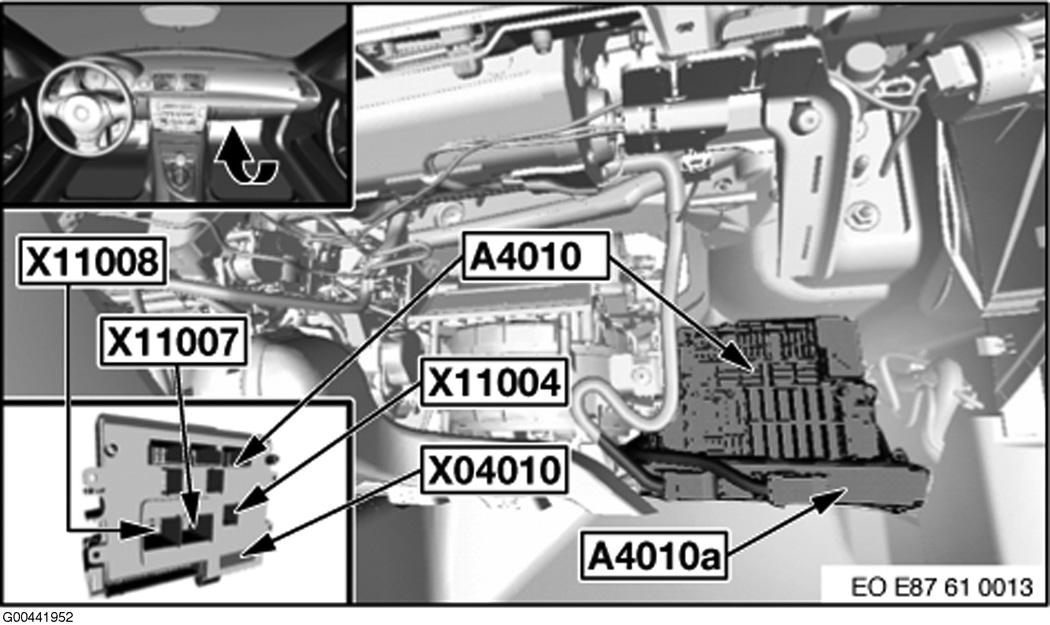 X11008
X11007
A4010
X11004
X04010
A4010a
EO E87 61 0013
G00441952