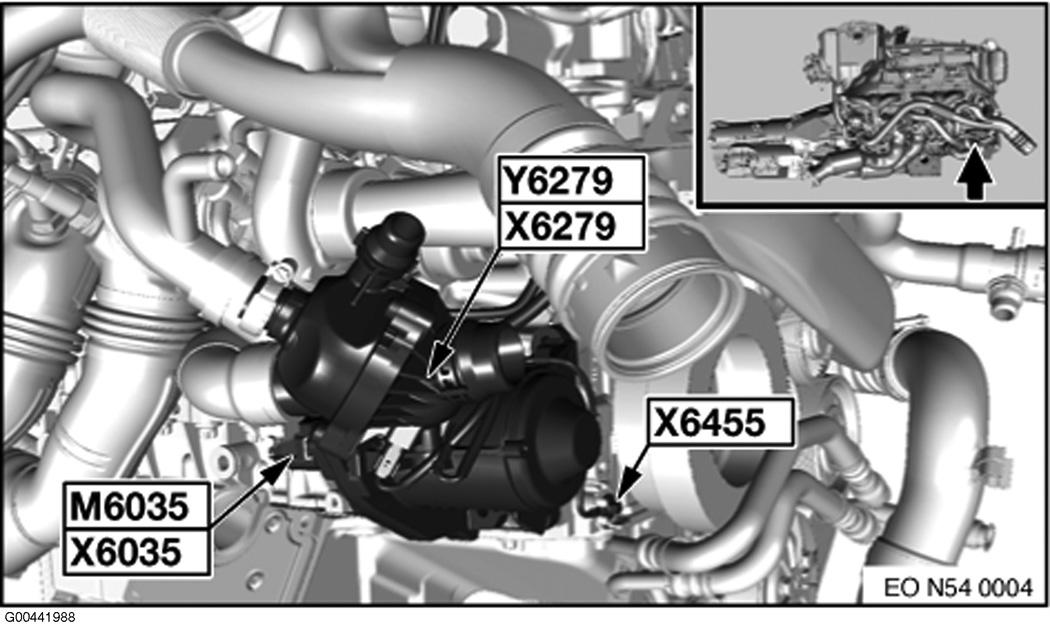 Y6279
X6279
X6455
M6035
X6035
EO N54 0004
G00441988