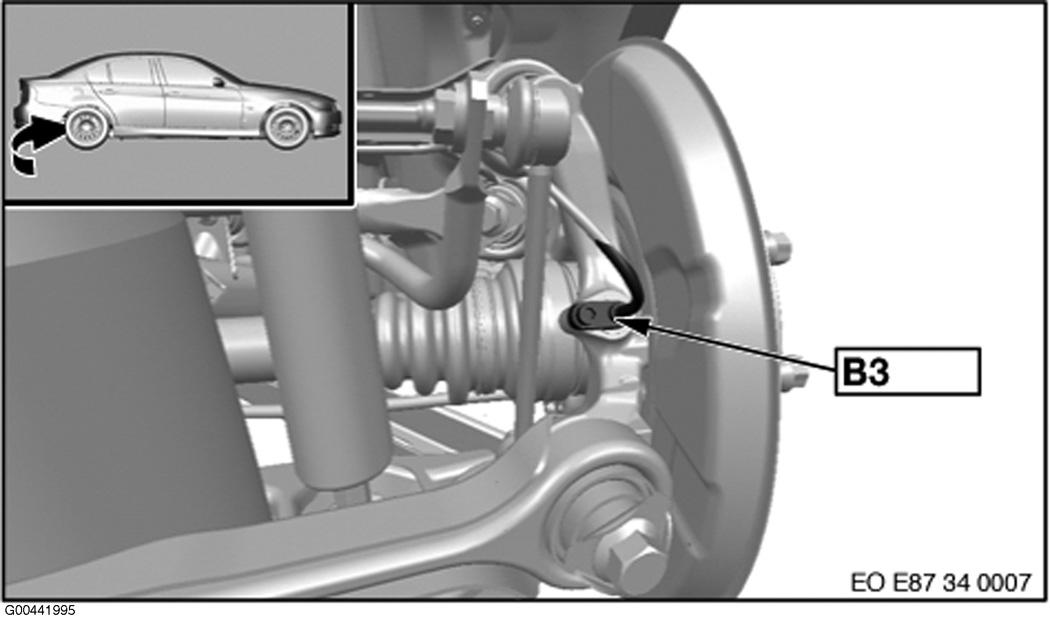 B3

EO E87 34 0007

G00441995