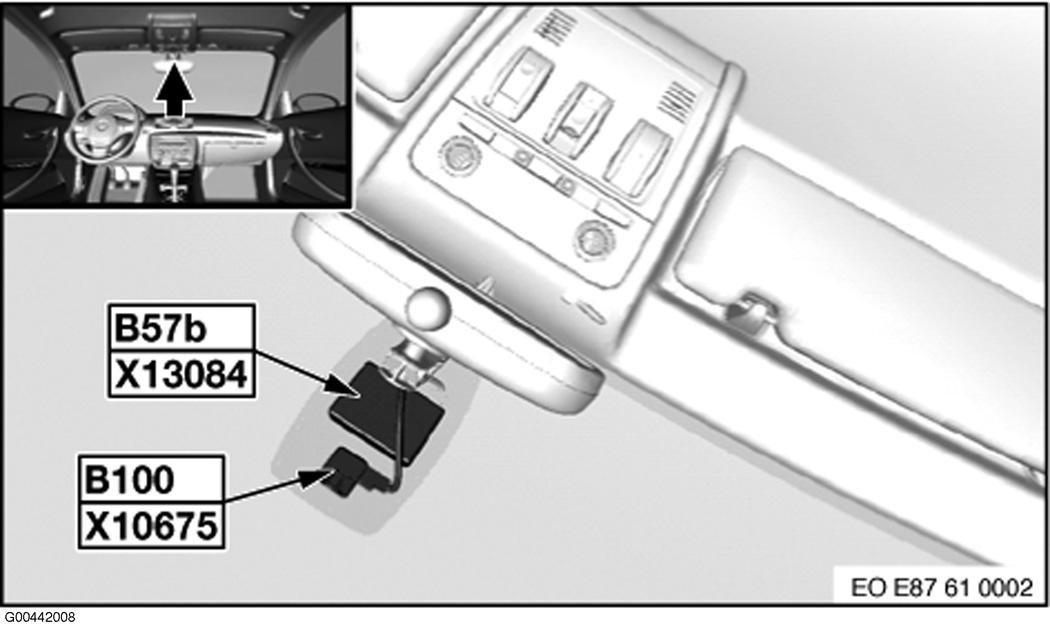 B57b
X13084

B100
X10675

EO E87 61 0002

G00442008