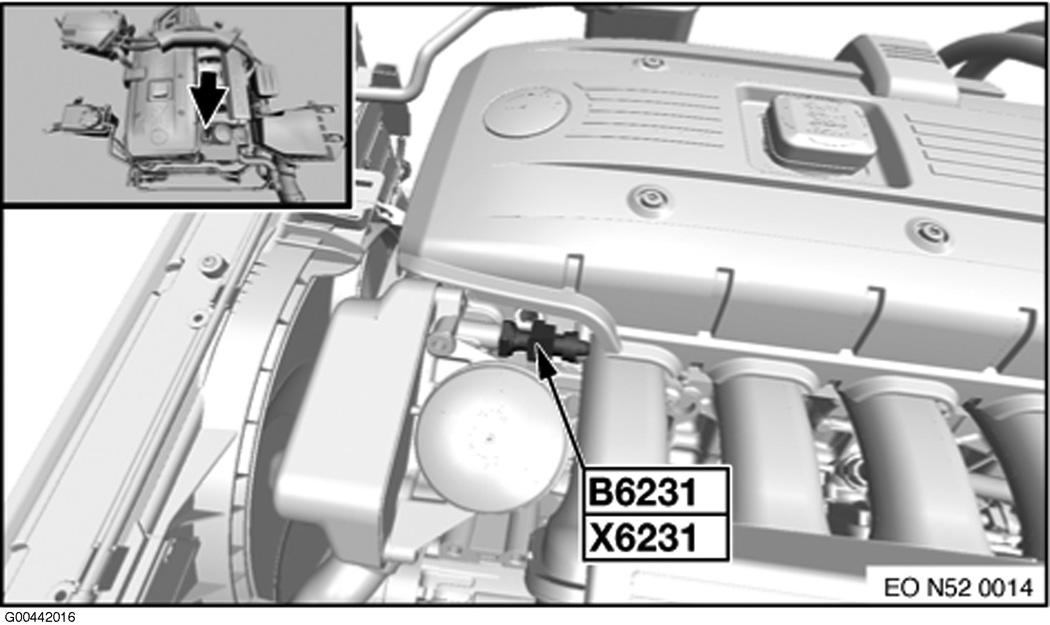 B6231
X6231
EO N52 0014
G00442016