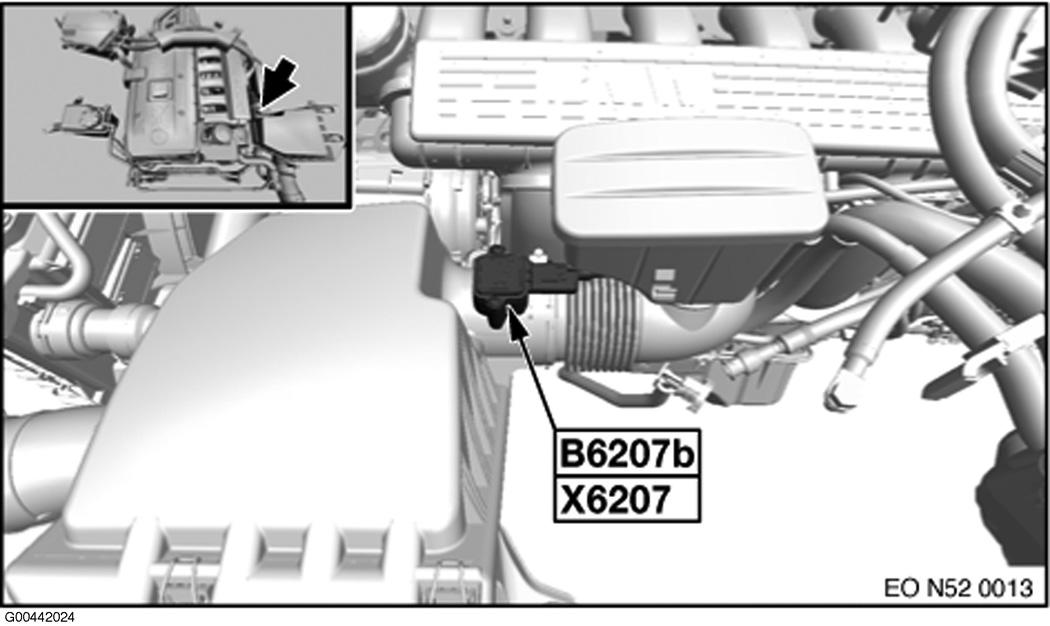 B6207b
X6207
EO N52 0013
G00442024