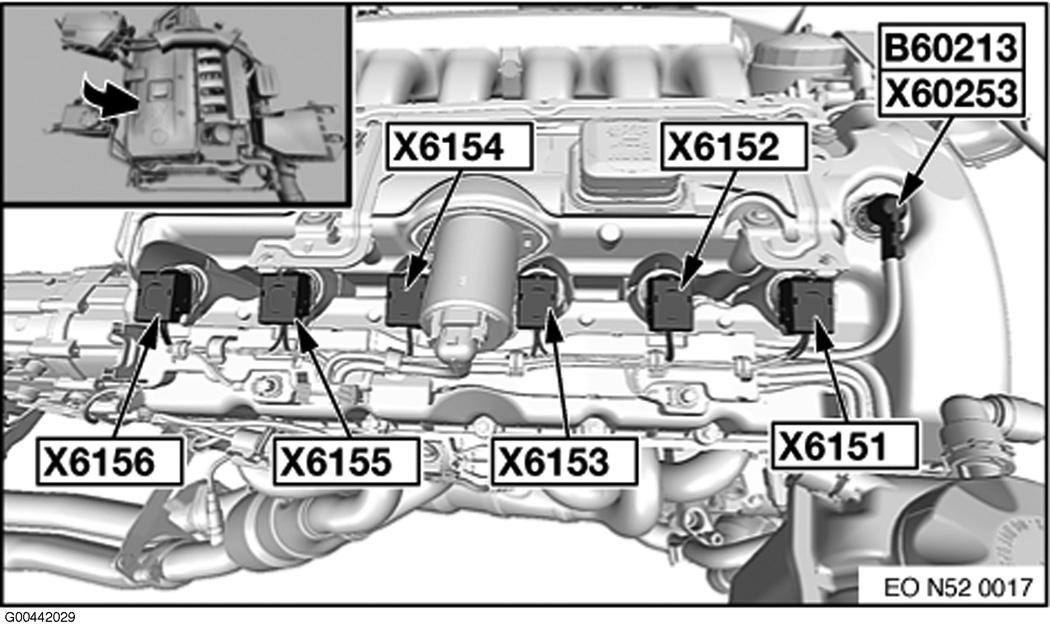 B60213
X60253
X6154
X6152
X6156
X6155
X6153
X6151
EO N52 0017
G00442029