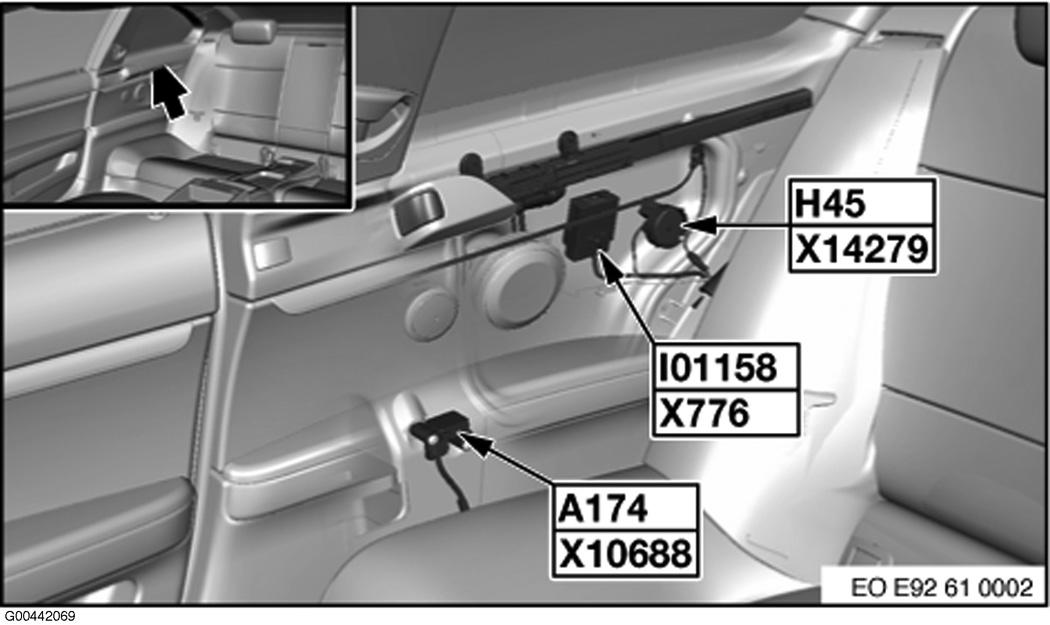 H45
X14279

I01158
X776

A174
X10688

EO E92 61 0002

G00442069