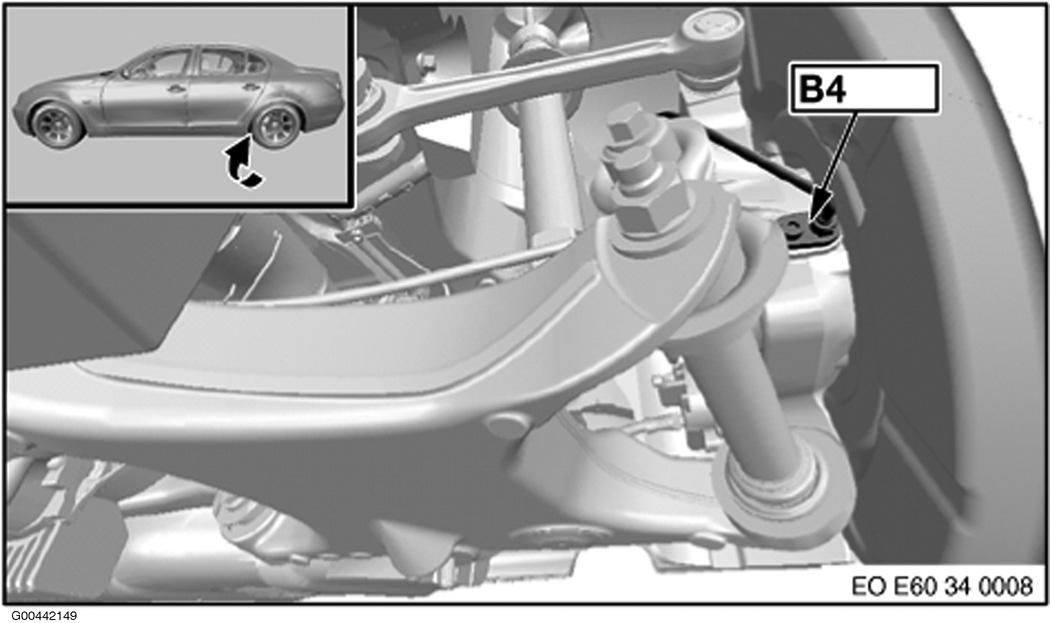 B4

EO E60 34 0008

G00442149