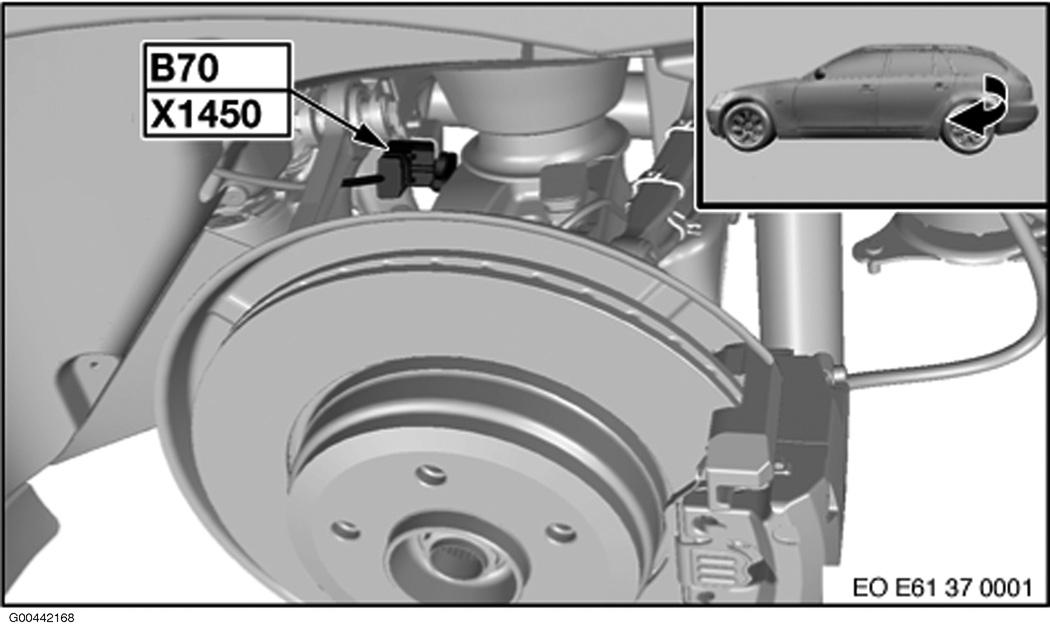 B70
X1450

EO E61 37 0001

G00442168